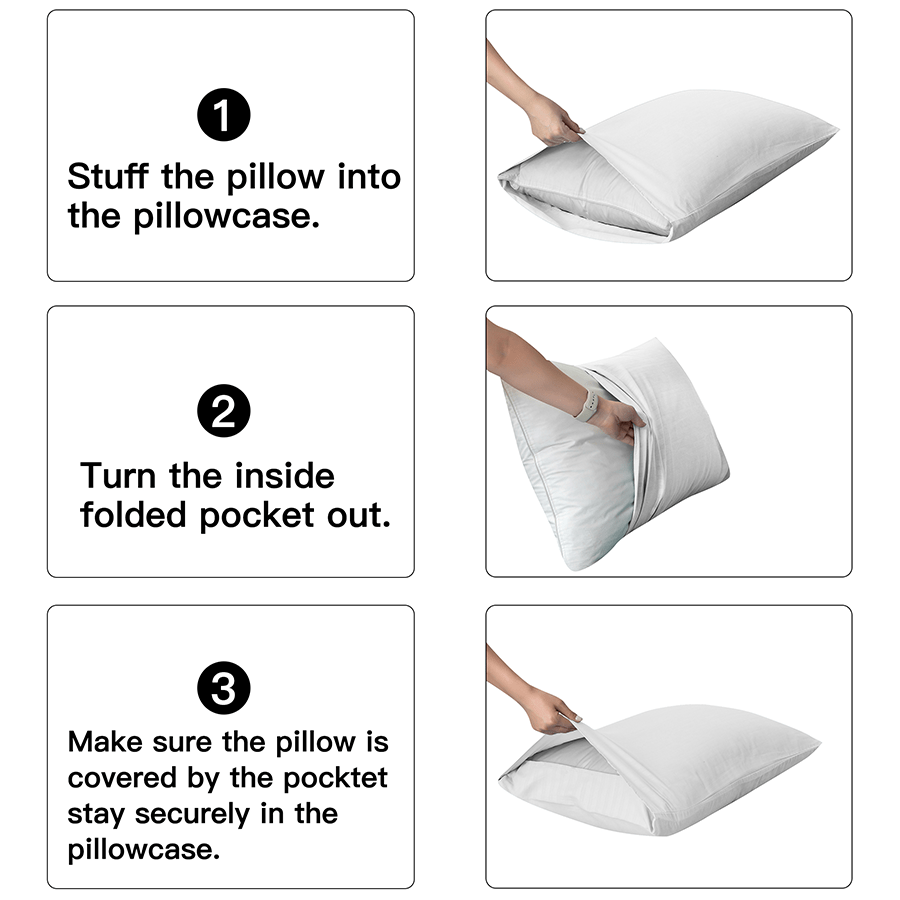 1
Stuff the pillow into the pillowcase.

2
Turn the inside folded pocket out.

3
Make sure the pillow is covered by the pocktet stay securely in the pillowcase.