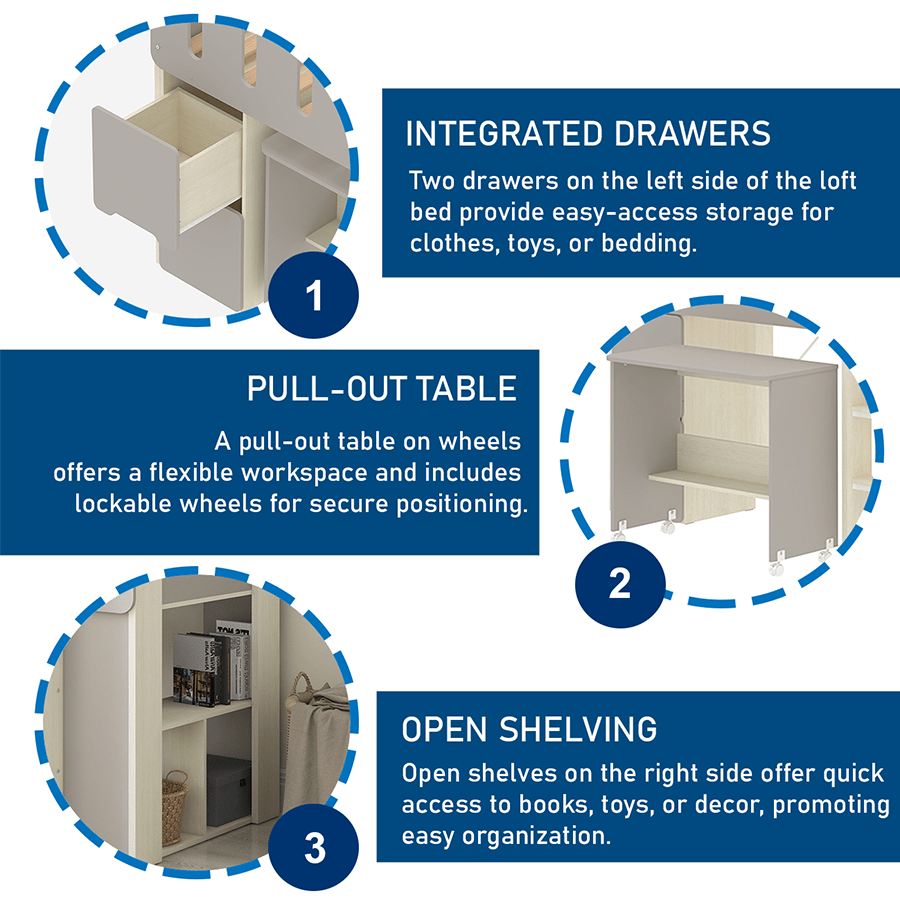 INTEGRATED DRAWERS

Two drawers on the left side of the loft bed provide easy-access storage for clothes, toys, or bedding.

1

PULL-OUT TABLE

A pull-out table on wheels offers a flexible workspace and includes lockable wheels for secure positioning.

2

OPEN SHELVING

Open shelves on the right side offer quick access to books, toys, or decor, promoting easy organization.

3