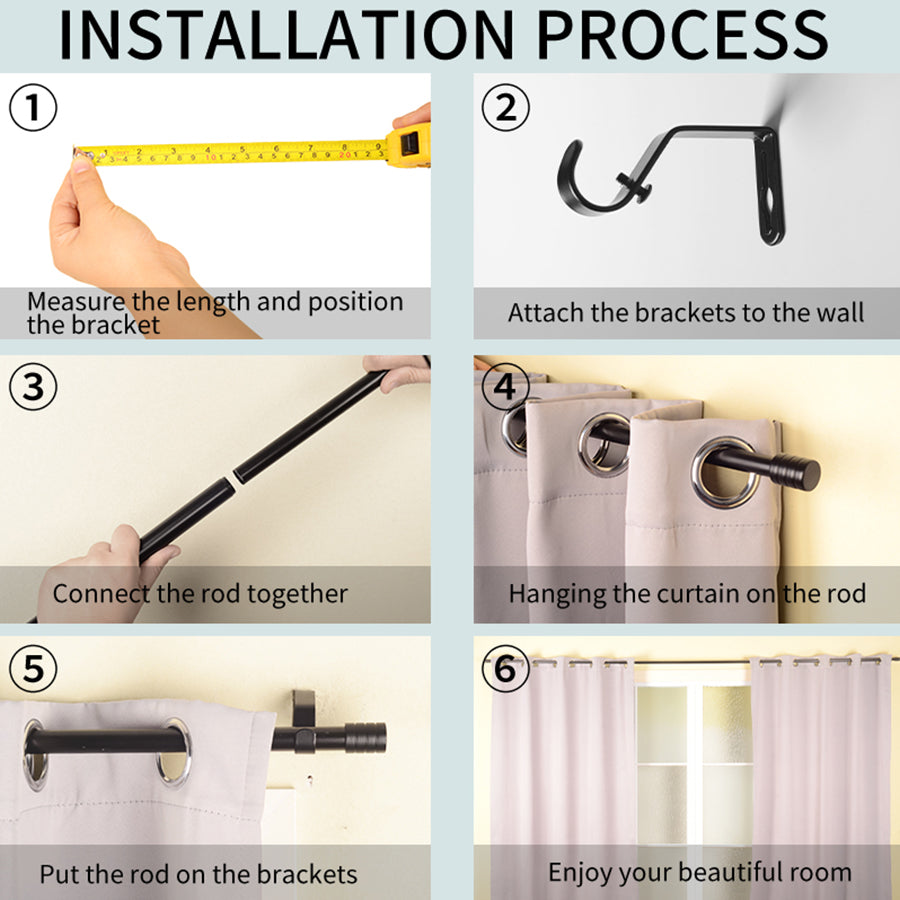 INSTALLATION PROCESS

①

Measure the length and position the bracket

②

Attach the brackets to the wall

③

Connect the rod together

④

Hanging the curtain on the rod

⑤

Put the rod on the brackets

⑥

Enjoy your beautiful room