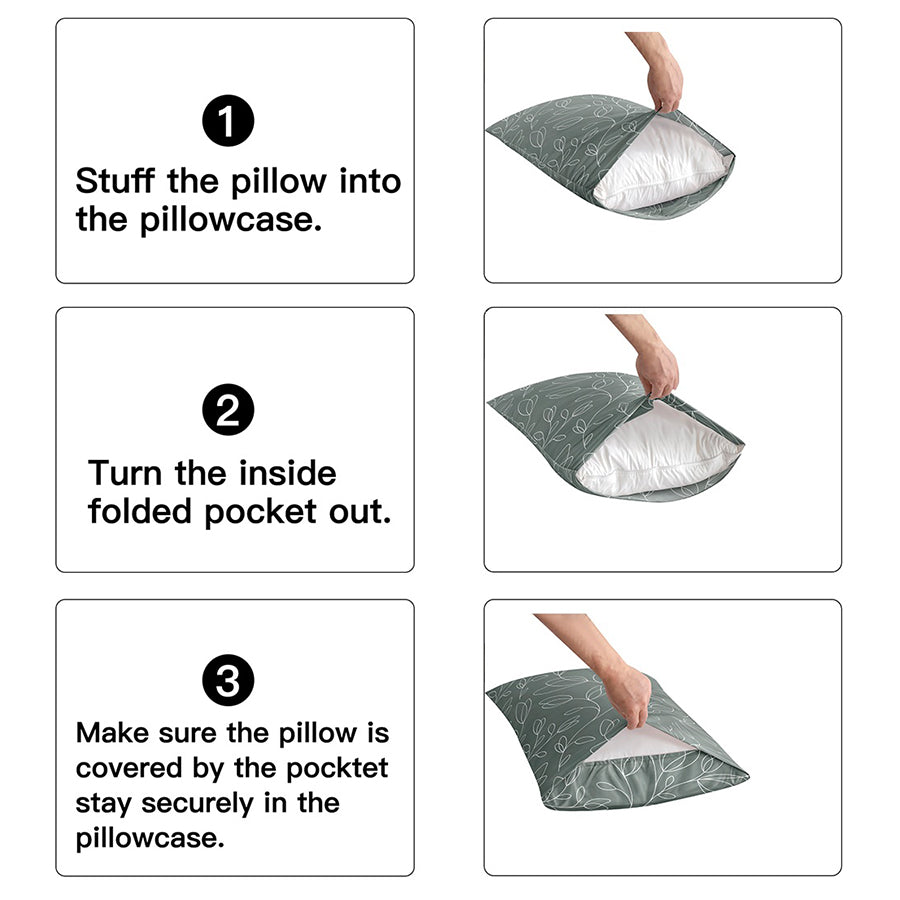 1

Stuff the pillow into the pillowcase.

2

Turn the inside folded pocket out.

3

Make sure the pillow is covered by the pocktet stay securely in the pillowcase.