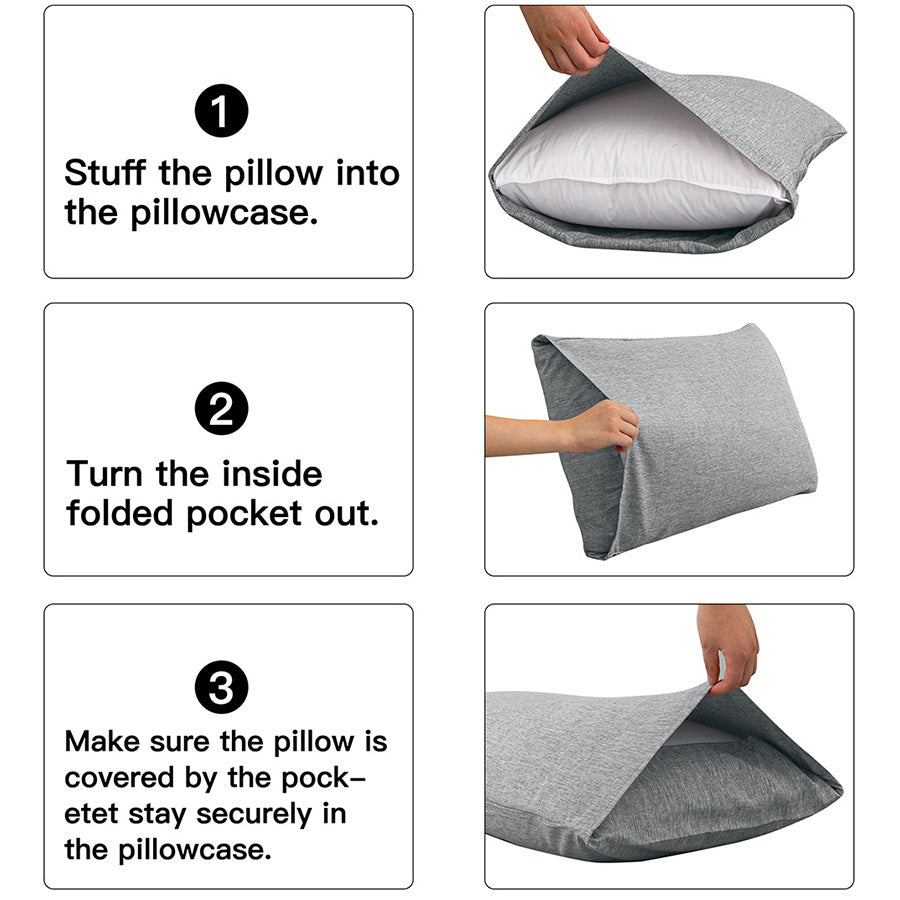 1

Stuff the pillow into the pillowcase.

2

Turn the inside folded pocket out.

3

Make sure the pillow is covered by the pocketet stay securely in the pillowcase.