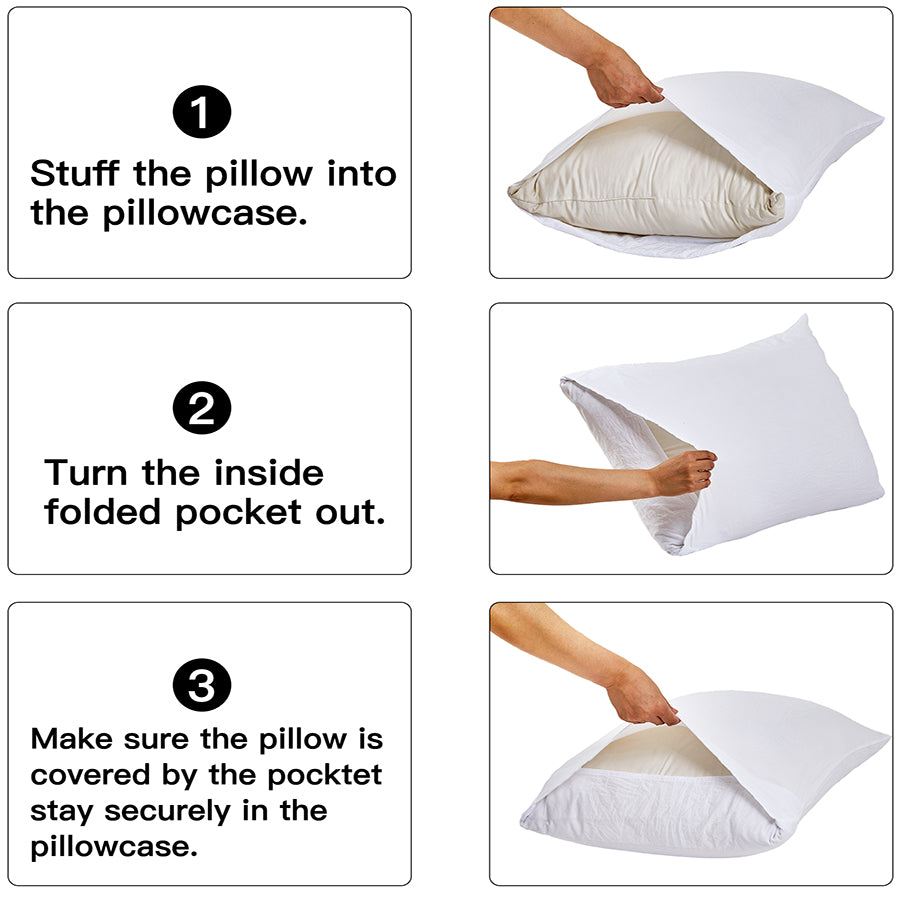 1
Stuff the pillow into the pillowcase.

2
Turn the inside folded pocket out.

3
Make sure the pillow is covered by the pocktet stay securely in the pillowcase.