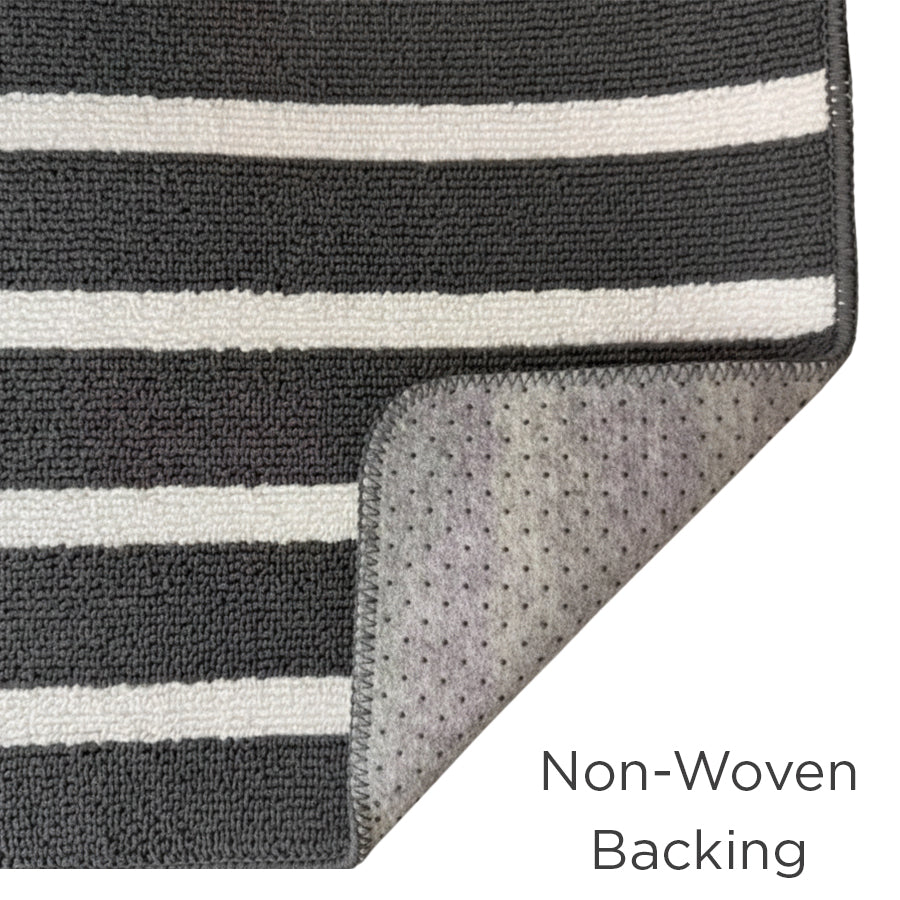 Non-Woven
Backing