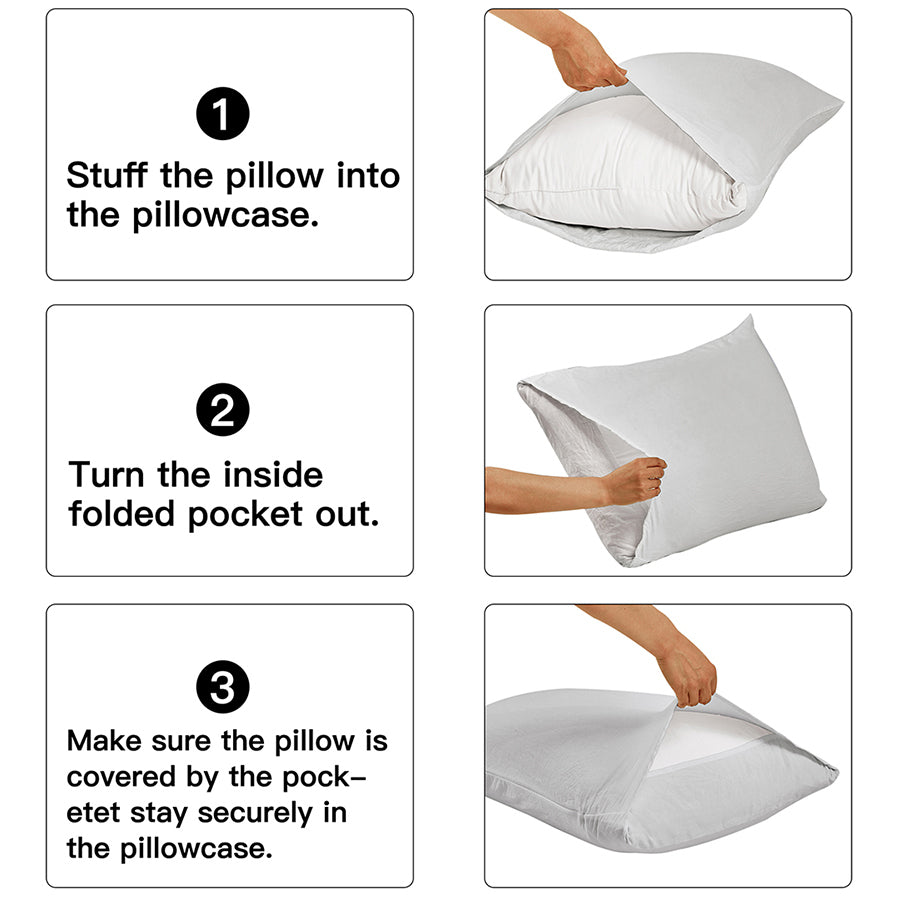 1

Stuff the pillow into the pillowcase.

2

Turn the inside folded pocket out.

3

Make sure the pillow is covered by the pocketet stay securely in the pillowcase.