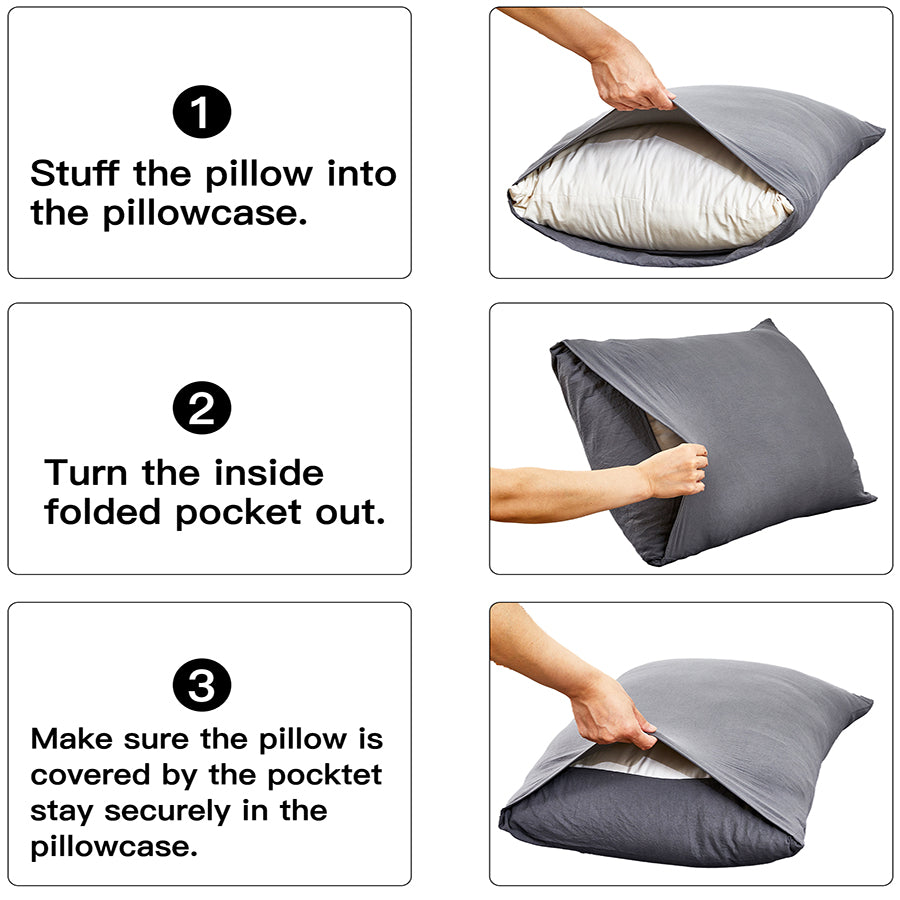 1
Stuff the pillow into the pillowcase.

2
Turn the inside folded pocket out.

3
Make sure the pillow is covered by the pocktet stay securely in the pillowcase.