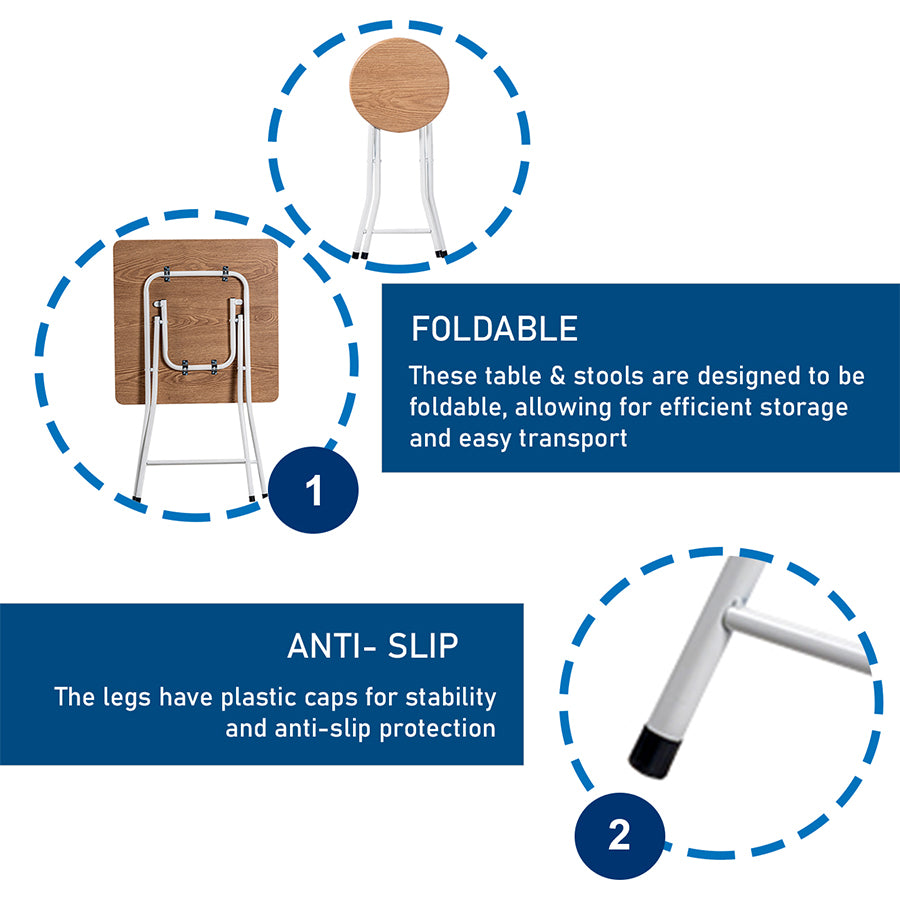 FOLDABLE

These table & stools are designed to be foldable, allowing for efficient storage and easy transport

1

ANTI- SLIP

The legs have plastic caps for stability and anti-slip protection

2