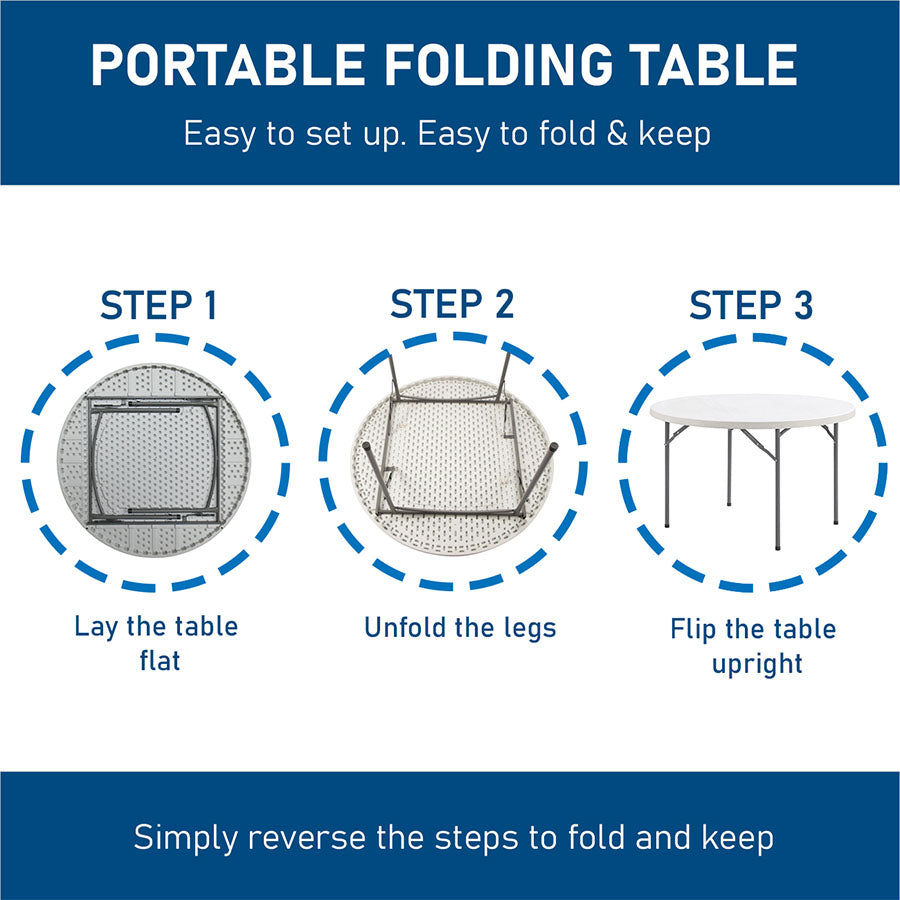 PORTABLE FOLDING TABLE

Easy to set up. Easy to fold & keep

STEP 1

Lay the table flat

STEP 2

Unfold the legs

STEP 3

Flip the table upright

Simply reverse the steps to fold and keep