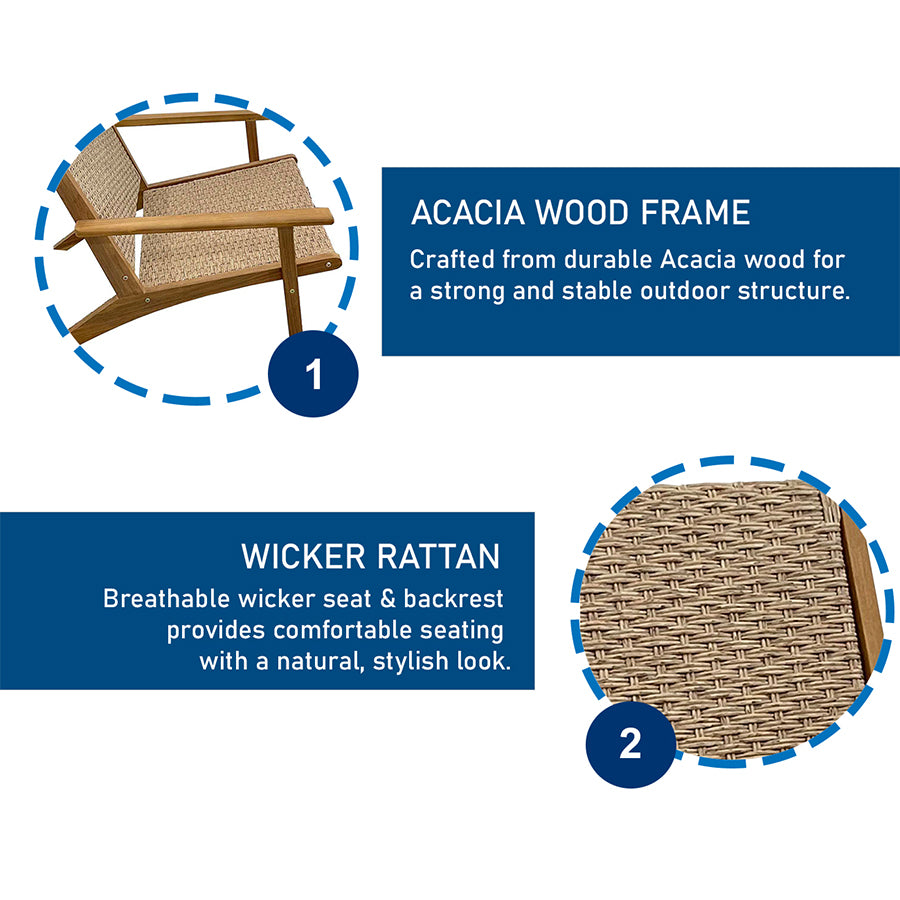 1

ACACIA WOOD FRAME

Crafted from durable Acacia wood for a strong and stable outdoor structure.

WICKER RATTAN

Breathable wicker seat & backrest provides comfortable seating with a natural, stylish look.

2