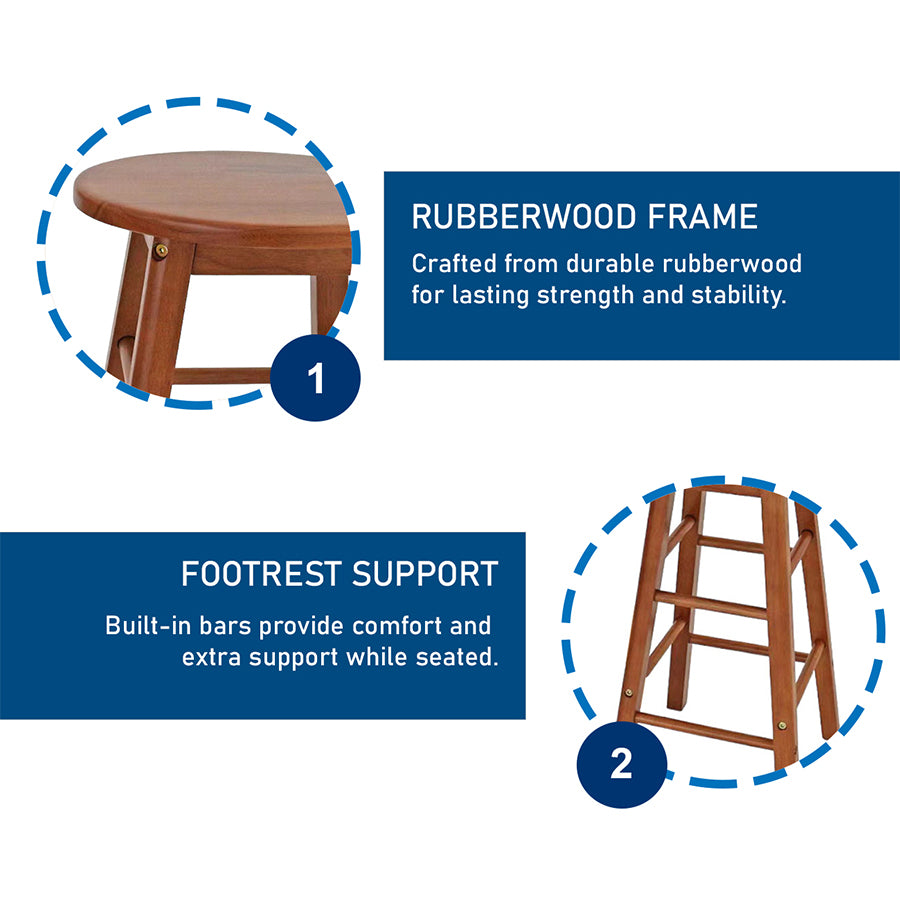 1

RUBBERWOOD FRAME

Crafted from durable rubberwood for lasting strength and stability.

FOOTREST SUPPORT

Built-in bars provide comfort and extra support while seated.

2