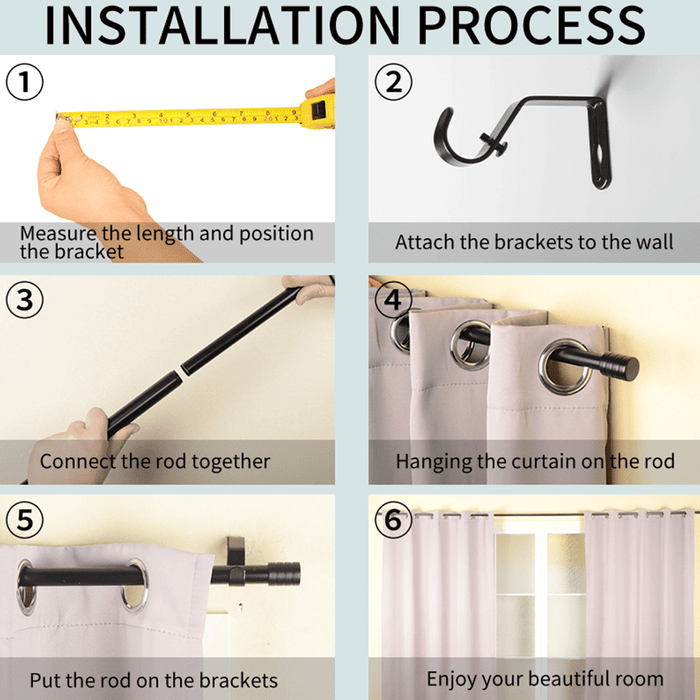 INSTALLATION PROCESS

①

Measure the length and position the bracket

②

Attach the brackets to the wall

③

Connect the rod together

④

Hanging the curtain on the rod

⑤

Put the rod on the brackets

⑥

Enjoy your beautiful room