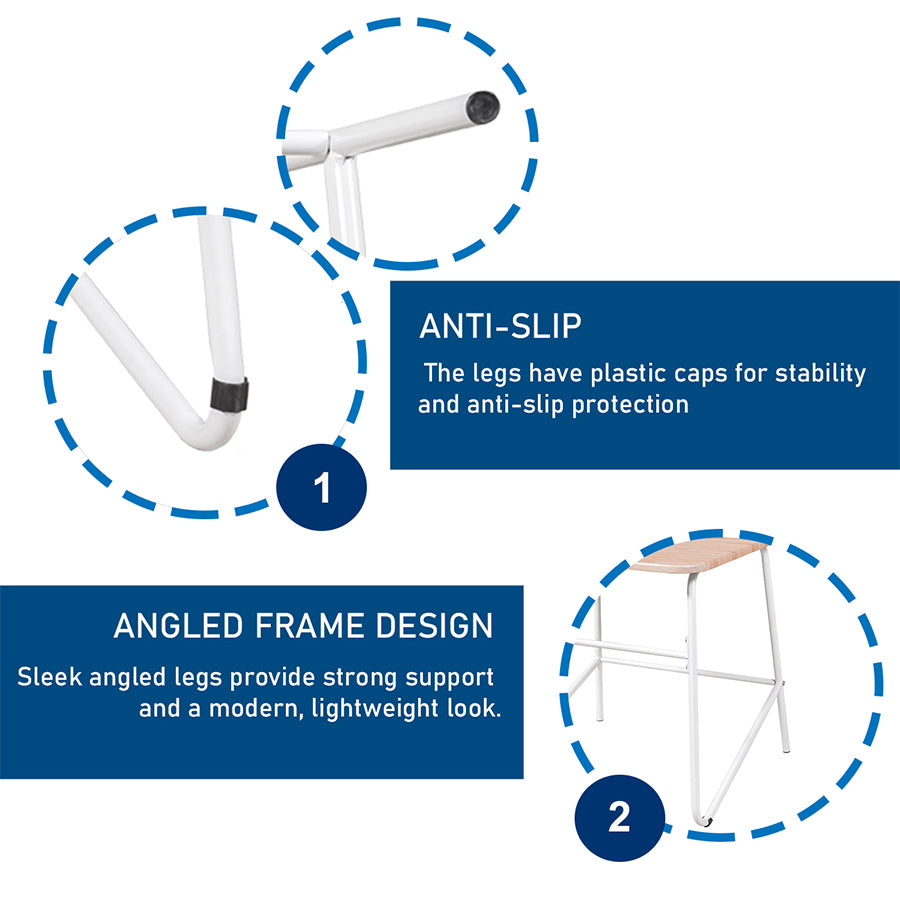 ANTI-SLIP

The legs have plastic caps for stability and anti-slip protection

1

ANGLED FRAME DESIGN

Sleek angled legs provide strong support and a modern, lightweight look.

2