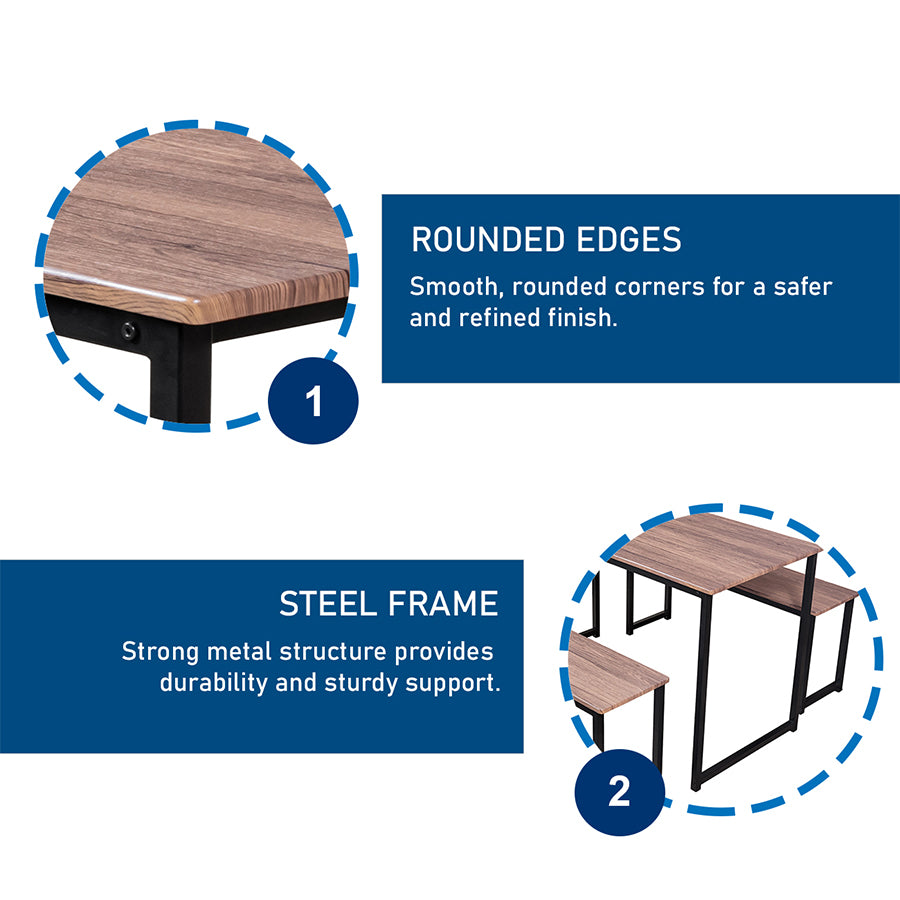 ROUNDED EDGES

Smooth, rounded corners for a safer and refined finish.

1

STEEL FRAME

Strong metal structure provides durability and sturdy support.

2