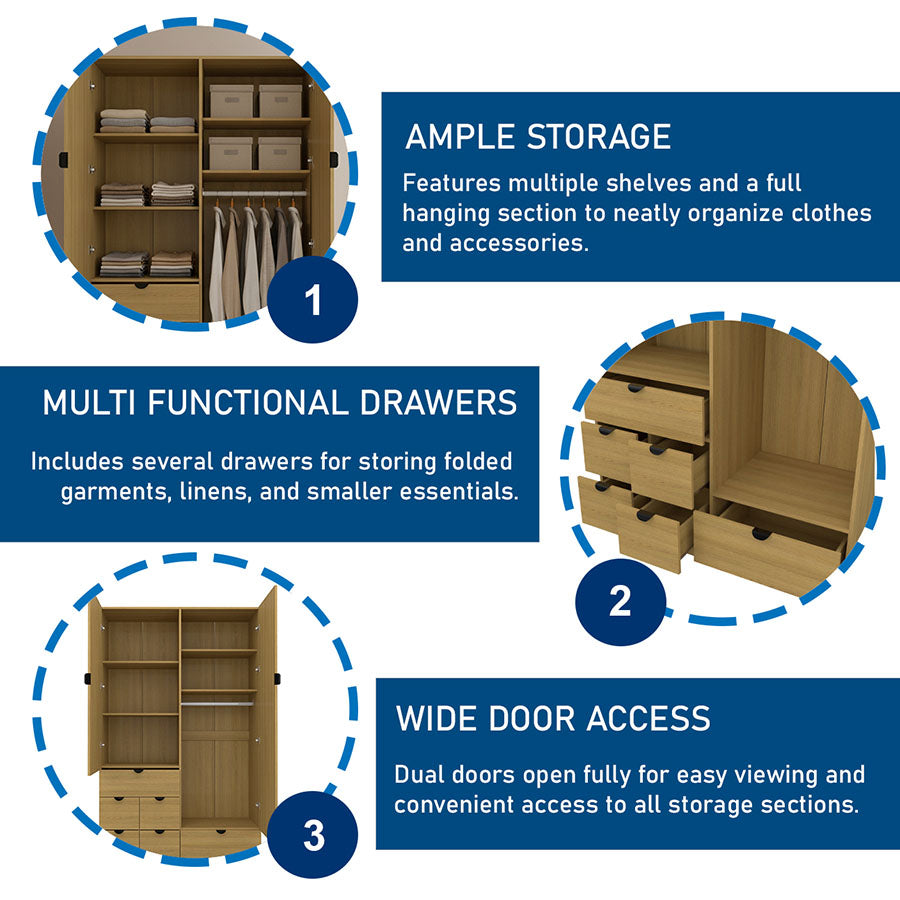 1

AMPLE STORAGE

Features multiple shelves and a full hanging section to neatly organize clothes and accessories.

MULTI FUNCTIONAL DRAWERS

Includes several drawers for storing folded garments, linens, and smaller essentials.

2

3

WIDE DOOR ACCESS

Dual doors open fully for easy viewing and convenient access to all storage sections.