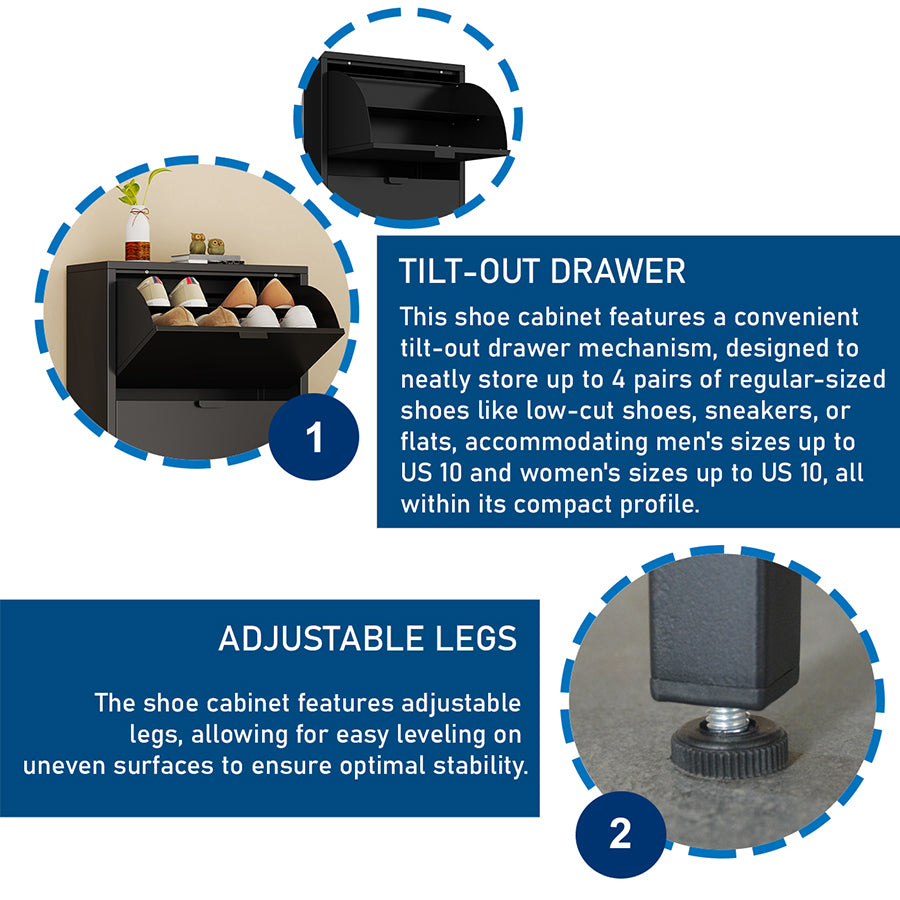 1

TILT-OUT DRAWER

This shoe cabinet features a convenient tilt-out drawer mechanism, designed to neatly store up to 4 pairs of regular-sized shoes like low-cut shoes, sneakers, or flats, accommodating men's sizes up to US 10 and women's sizes up to US 10, all within its compact profile.

ADJUSTABLE LEGS

The shoe cabinet features adjustable legs, allowing for easy leveling on uneven surfaces to ensure optimal stability.

2