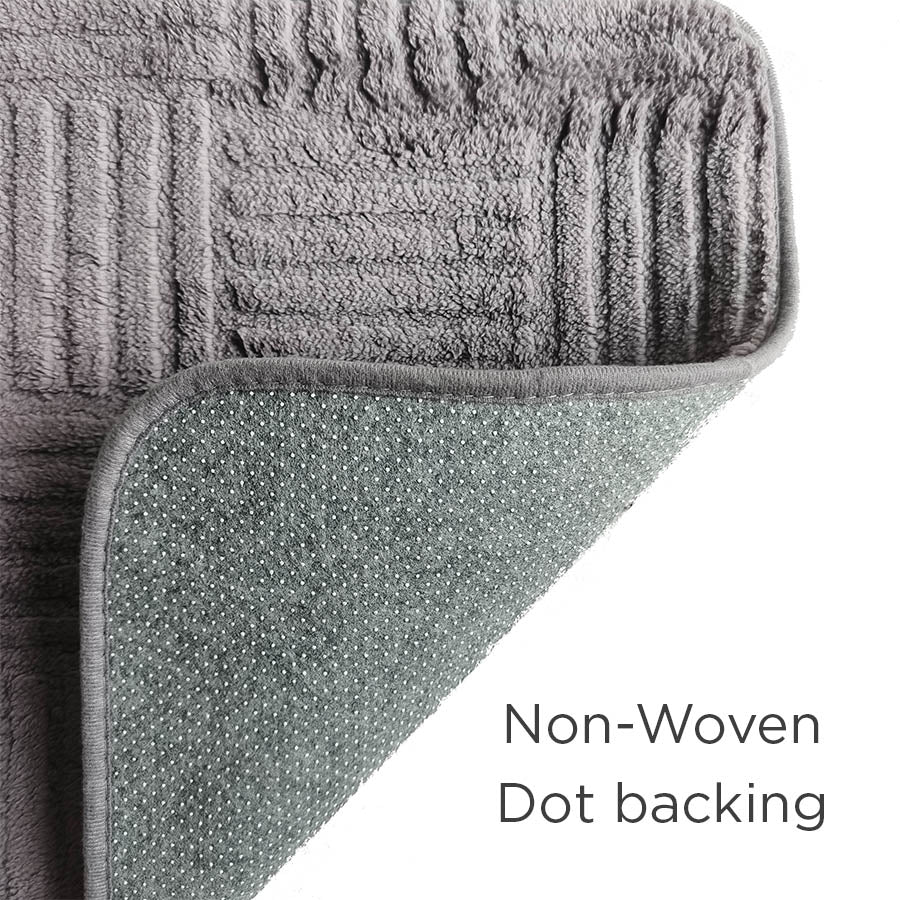 Non-Woven
Dot backing