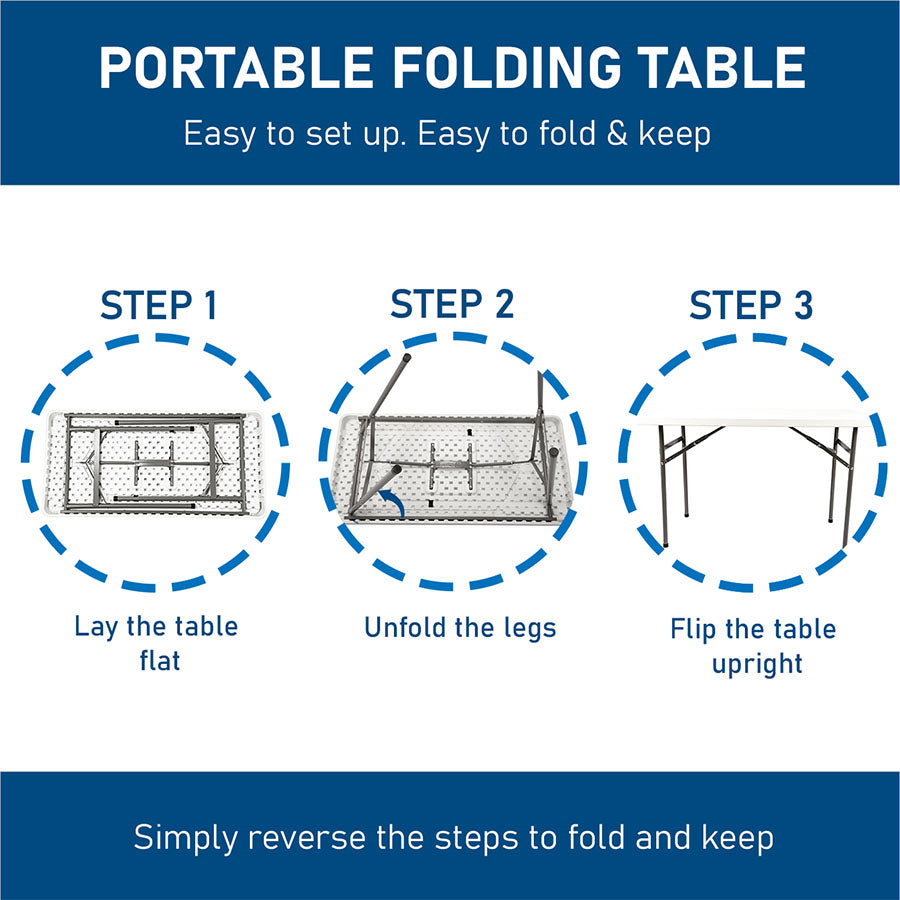 PORTABLE FOLDING TABLE
Easy to set up. Easy to fold & keep

STEP 1
Lay the table flat

STEP 2
Unfold the legs

STEP 3
Flip the table upright

Simply reverse the steps to fold and keep