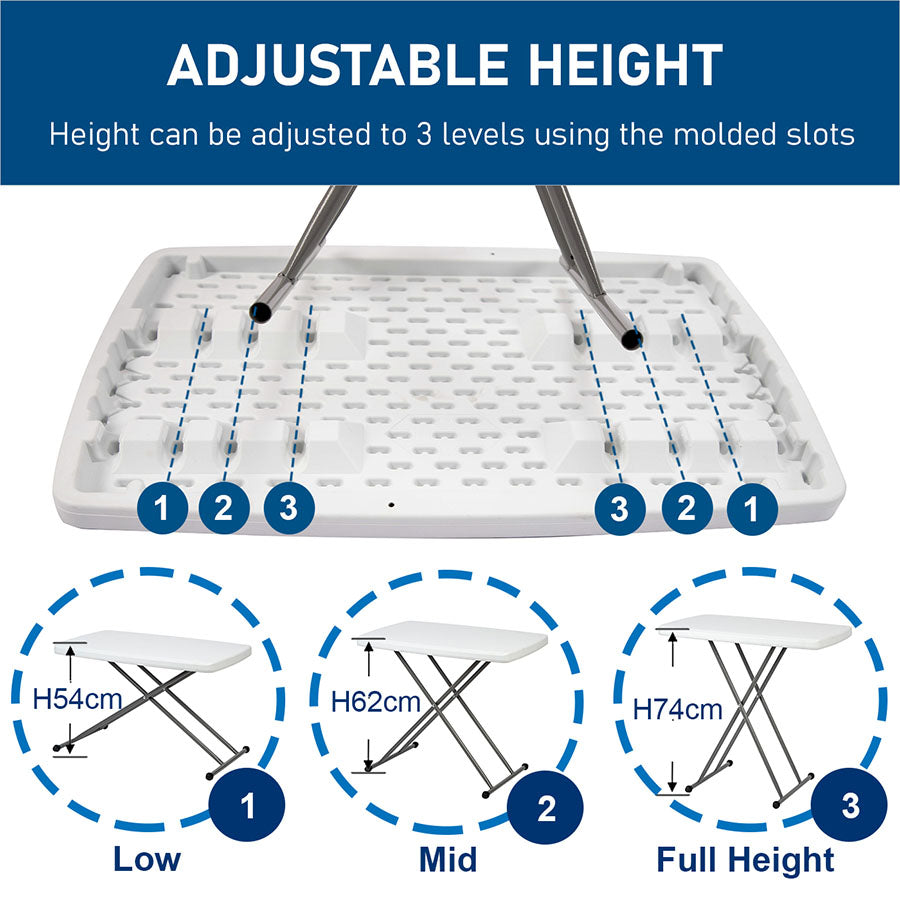 ADJUSTABLE HEIGHT

Height can be adjusted to 3 levels using the molded slots

1 2 3 3 2 1

H54cm
1
Low

H62cm
2
Mid

H74cm
3
Full Height