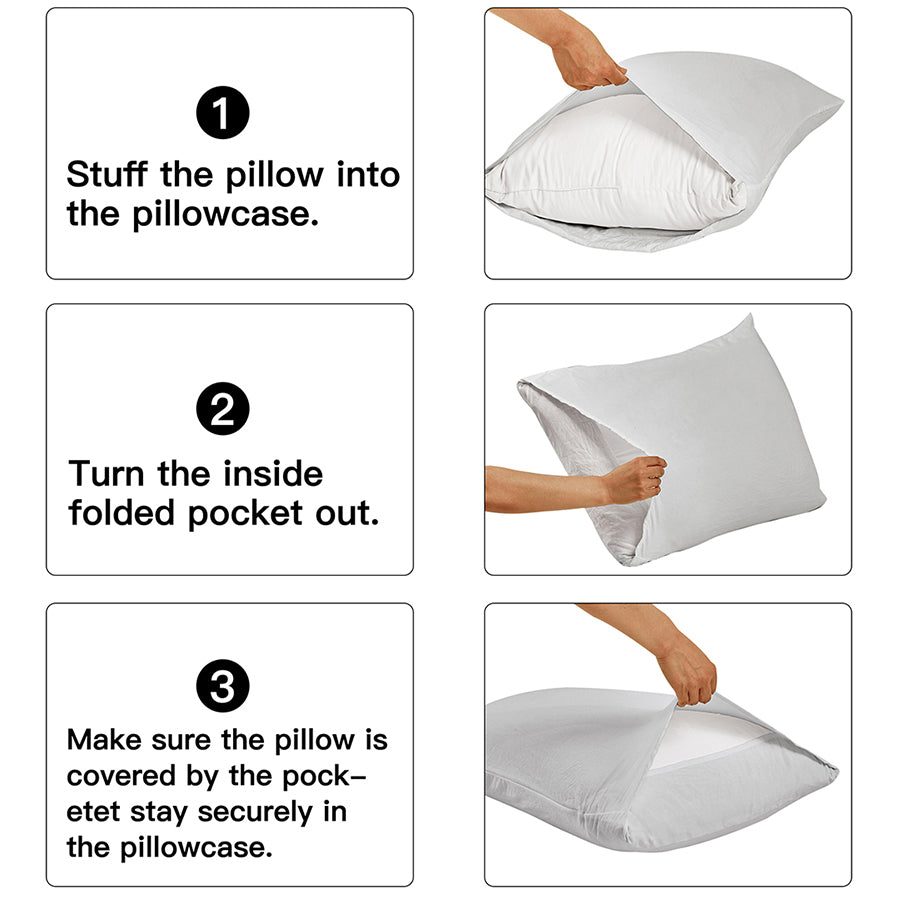 1

Stuff the pillow into the pillowcase.

2

Turn the inside folded pocket out.

3

Make sure the pillow is covered by the pocketet stay securely in the pillowcase.