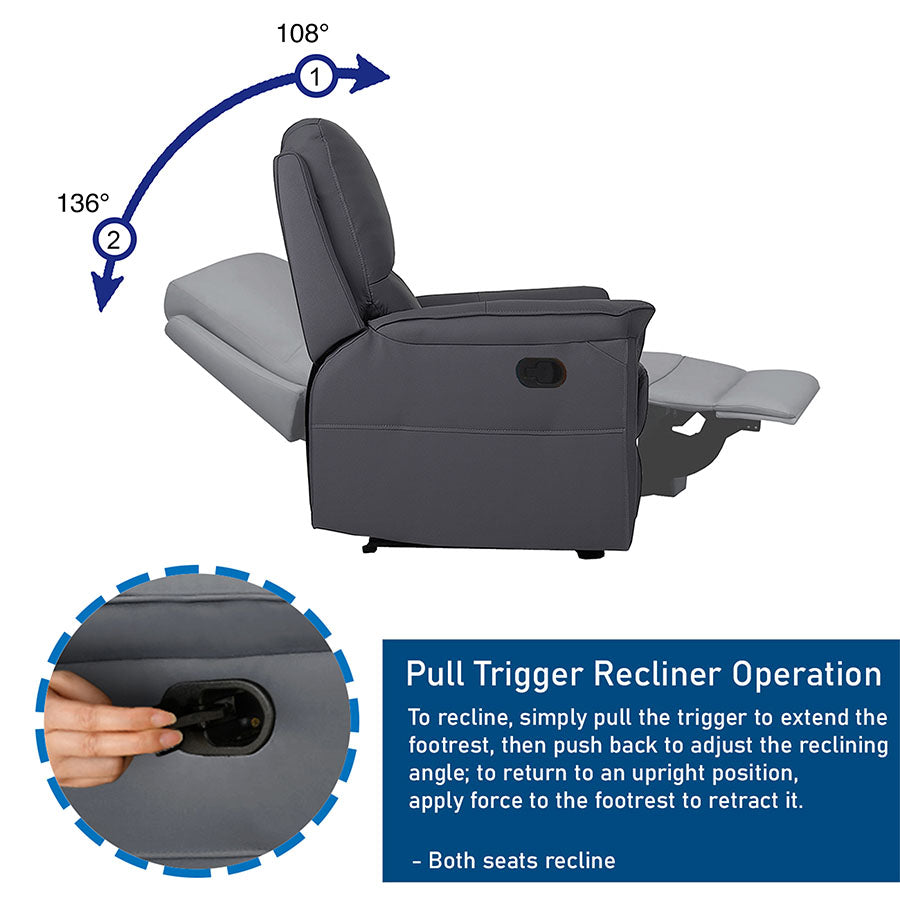 108°
1
136°
2

Pull Trigger Recliner Operation

To recline, simply pull the trigger to extend the footrest, then push back to adjust the reclining angle; to return to an upright position, apply force to the footrest to retract it.

- Both seats recline