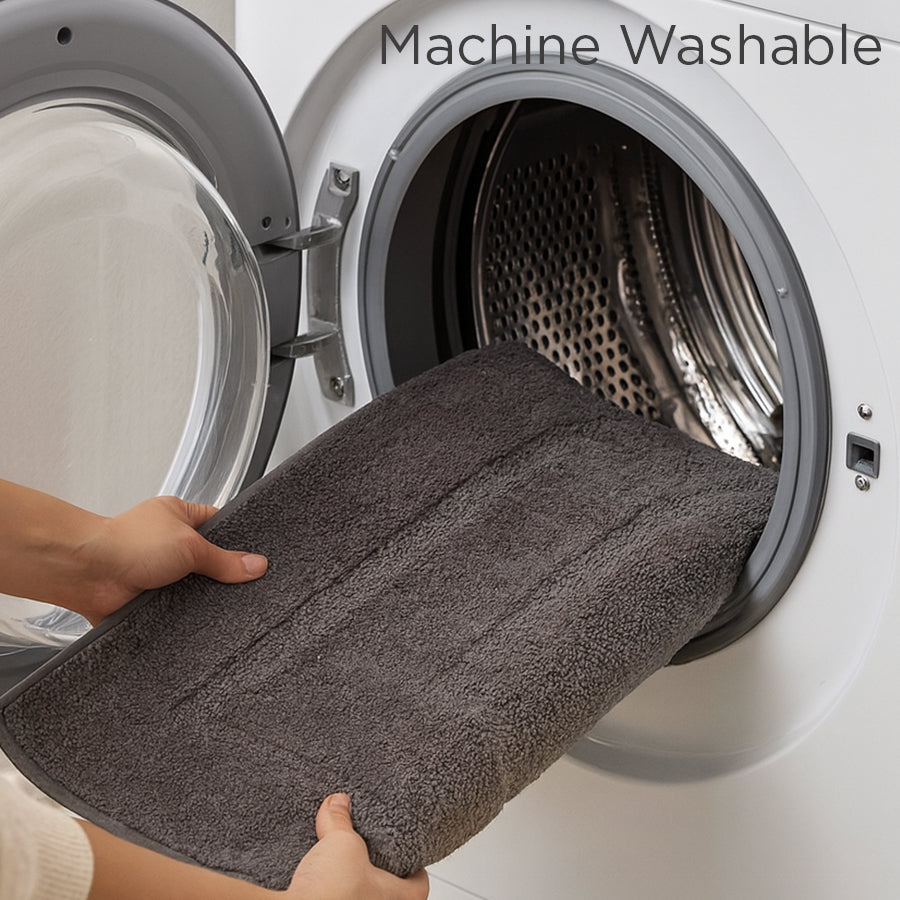 Machine Washable