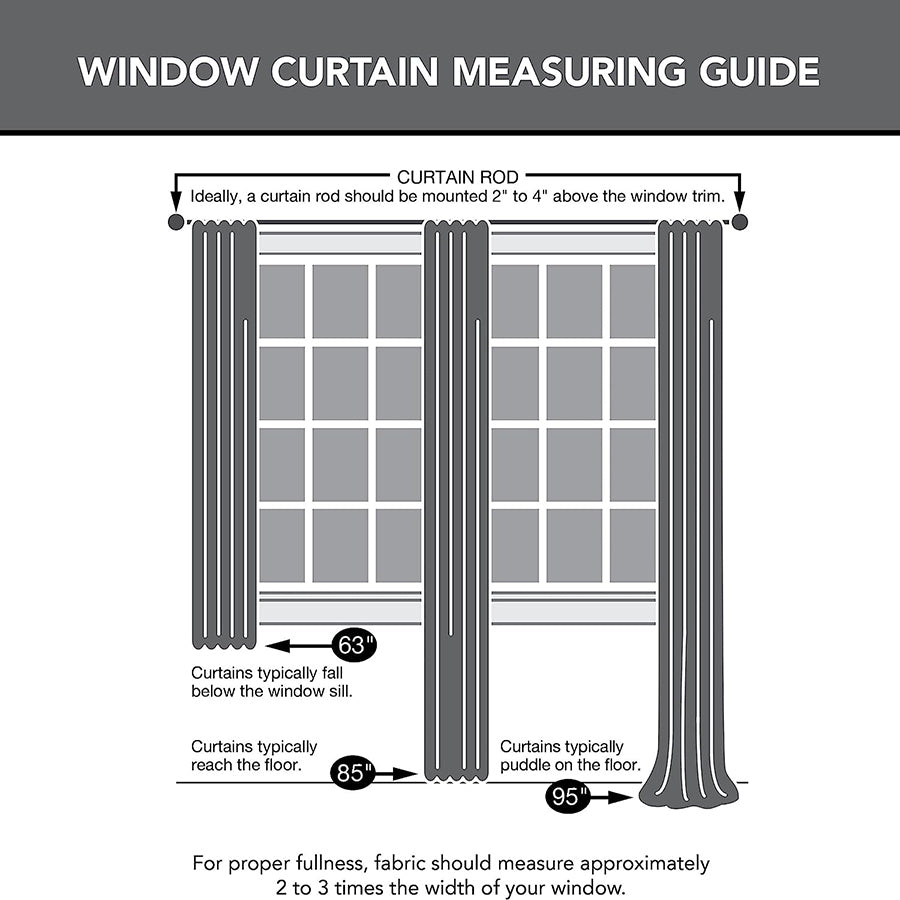 WINDOW CURTAIN MEASURING GUIDE

CURTAIN ROD
Ideally, a curtain rod should be mounted 2" to 4" above the window trim.

63"
Curtains typically fall below the window sill.

Curtains typically reach the floor.
85"

Curtains typically puddle on the floor.
95"

For proper fullness, fabric should measure approximately 2 to 3 times the width of your window.