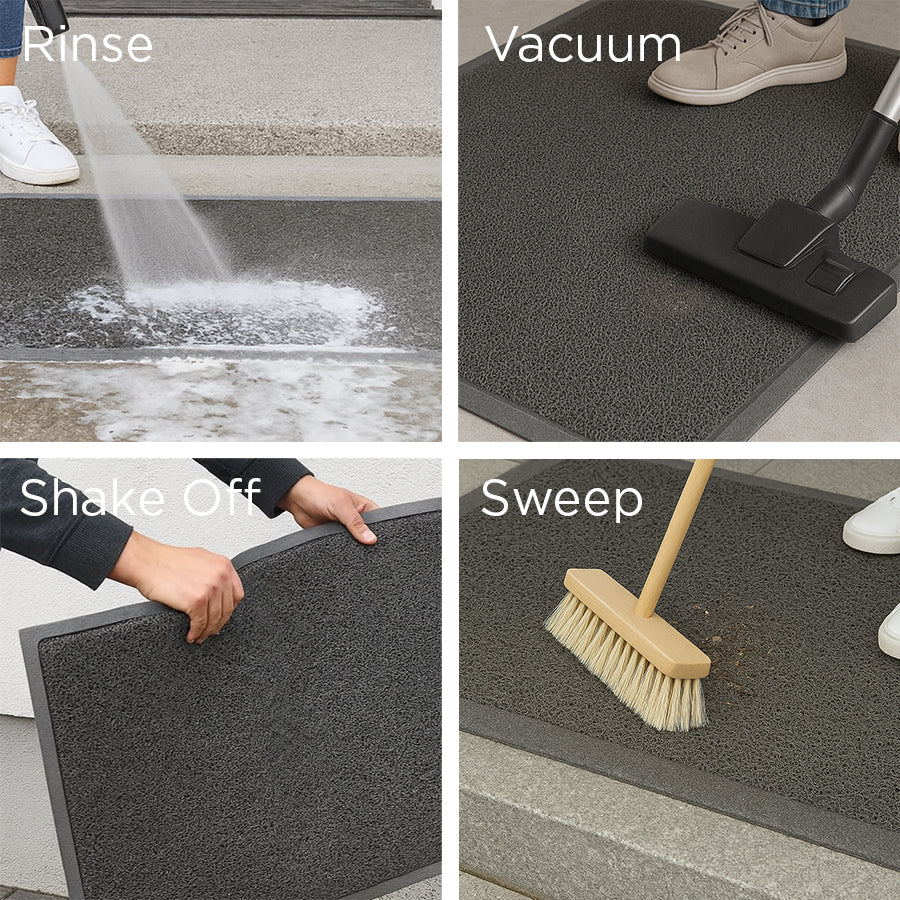 Rinse

Vacuum

Shake Off

Sweep