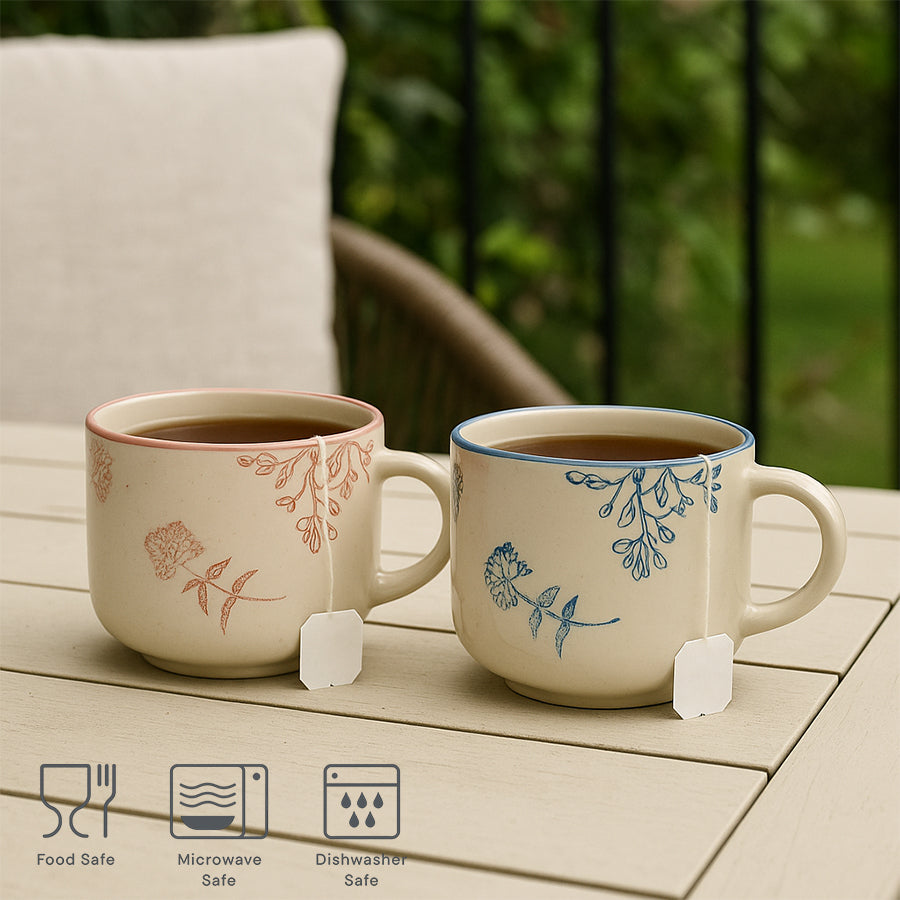 Food Safe

Microwave Safe

Dishwasher Safe