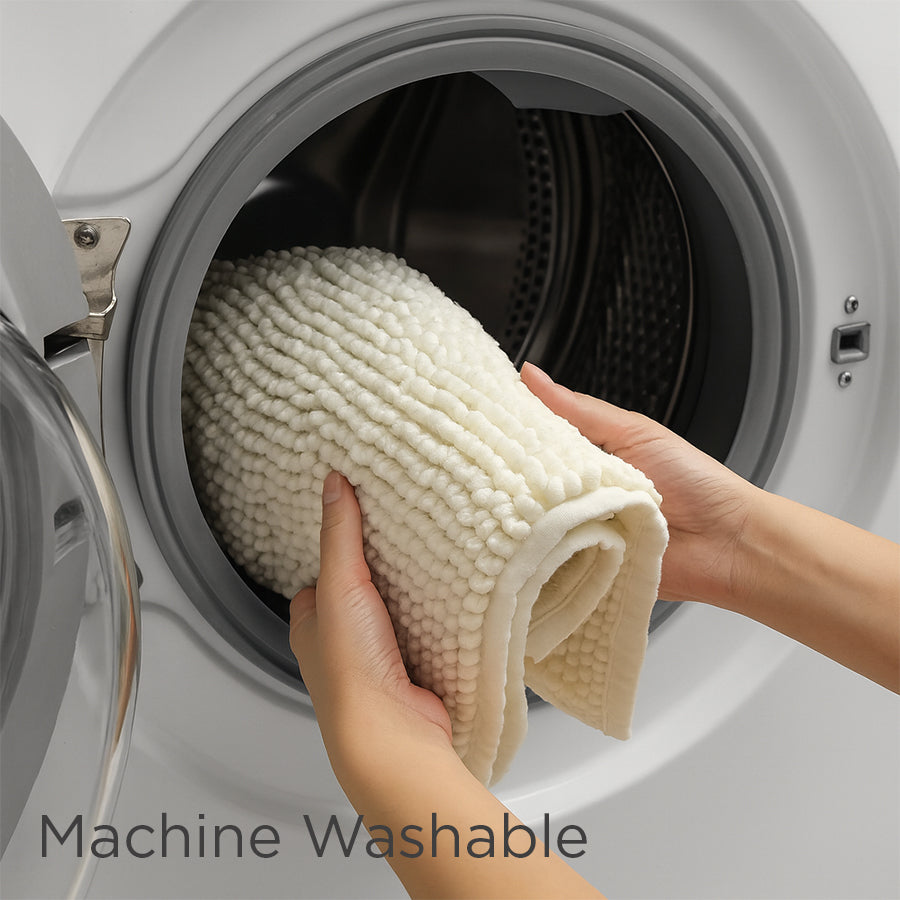 Machine Washable