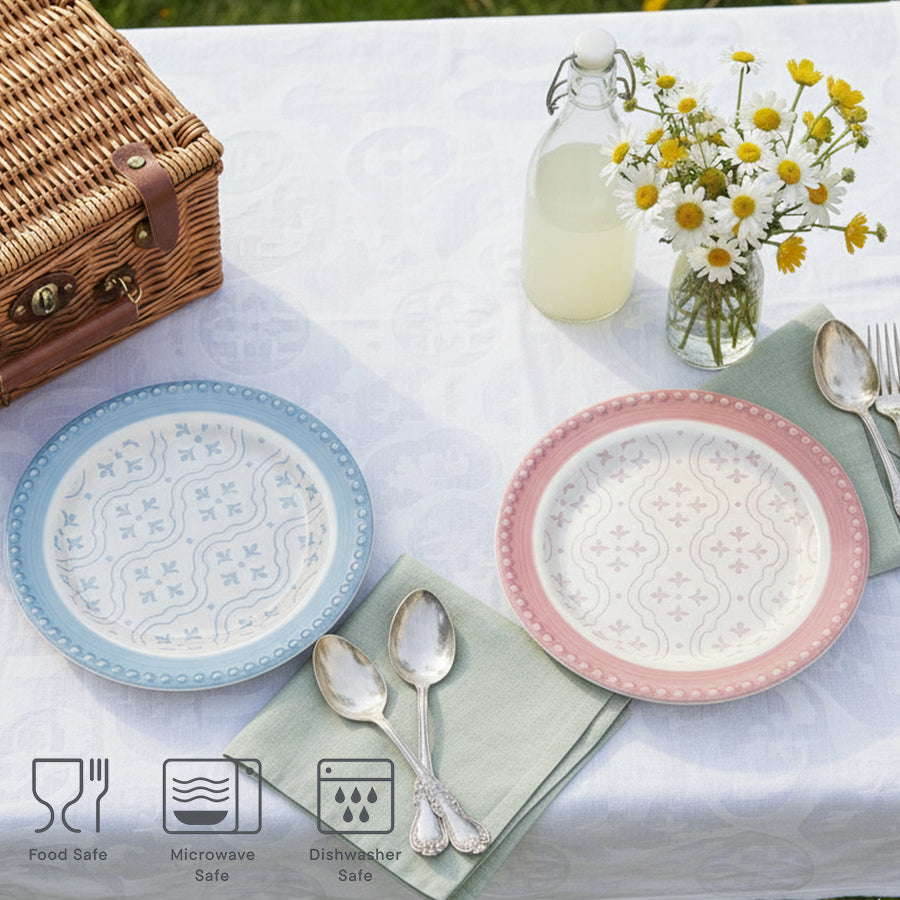 Food Safe

Microwave Safe

Dishwasher Safe