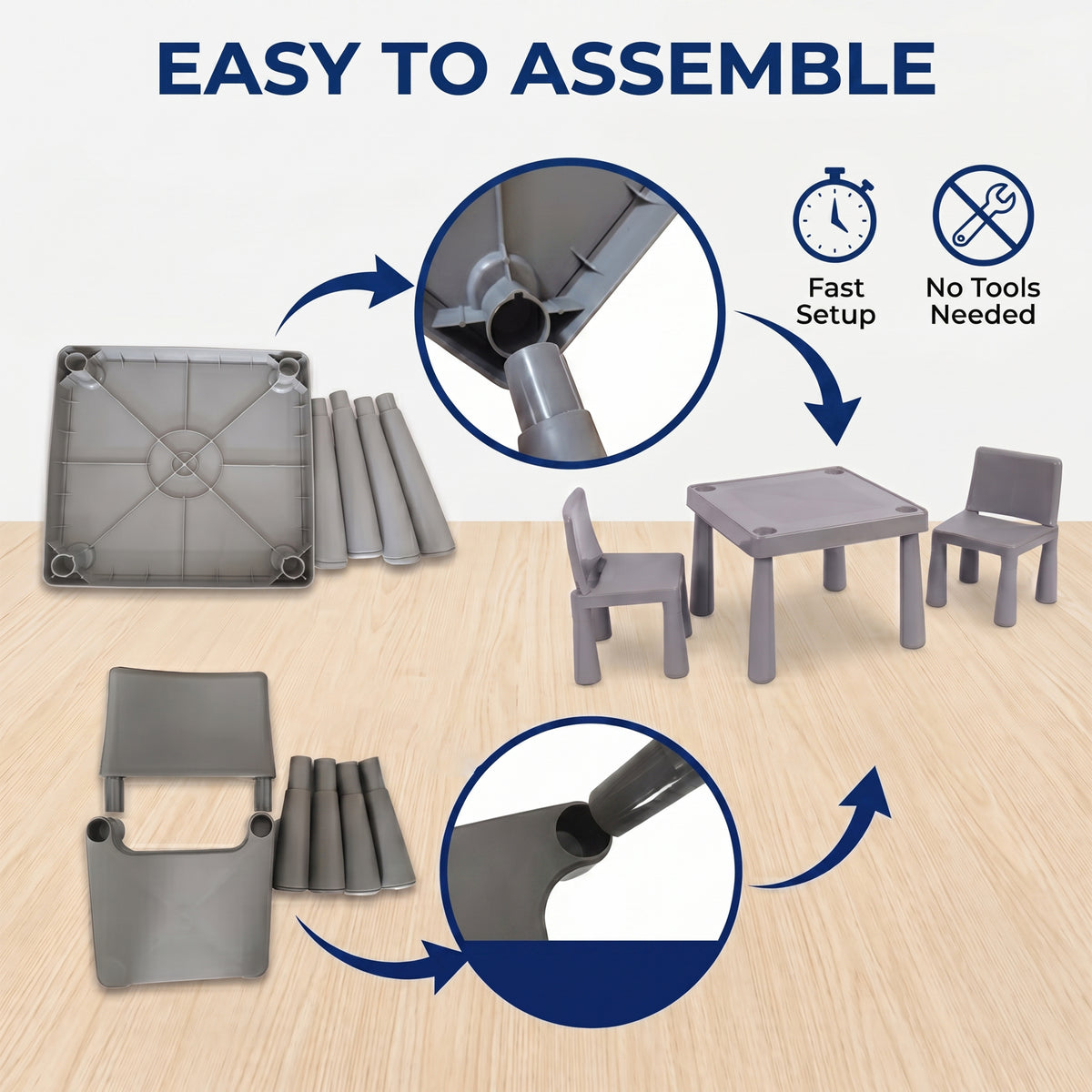 EASY TO ASSEMBLE

Fast Setup

No Tools Needed