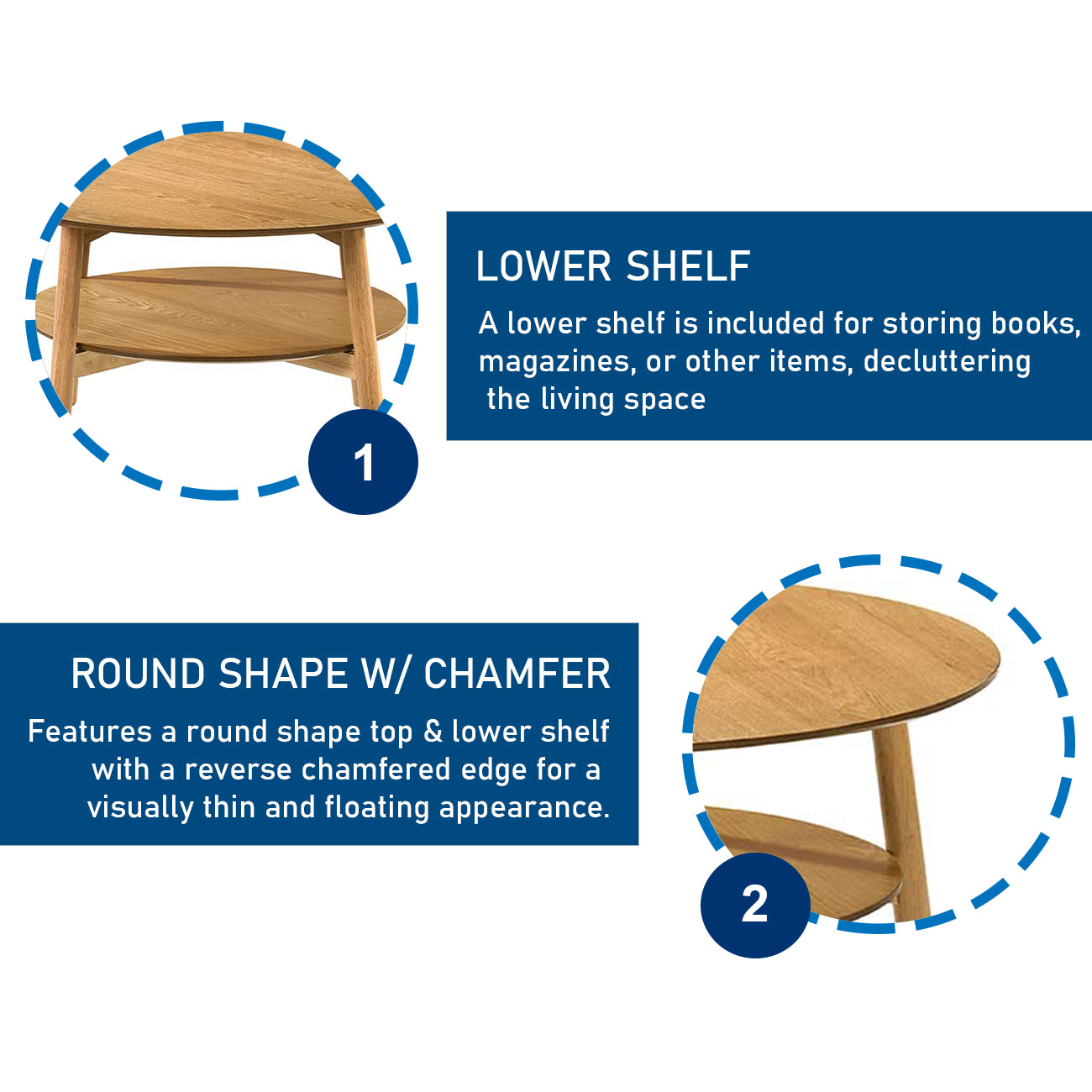 1

LOWER SHELF

A lower shelf is included for storing books, magazines, or other items, decluttering the living space

ROUND SHAPE W/ CHAMFER

Features a round shape top & lower shelf with a reverse chamfered edge for a visually thin and floating appearance.

2