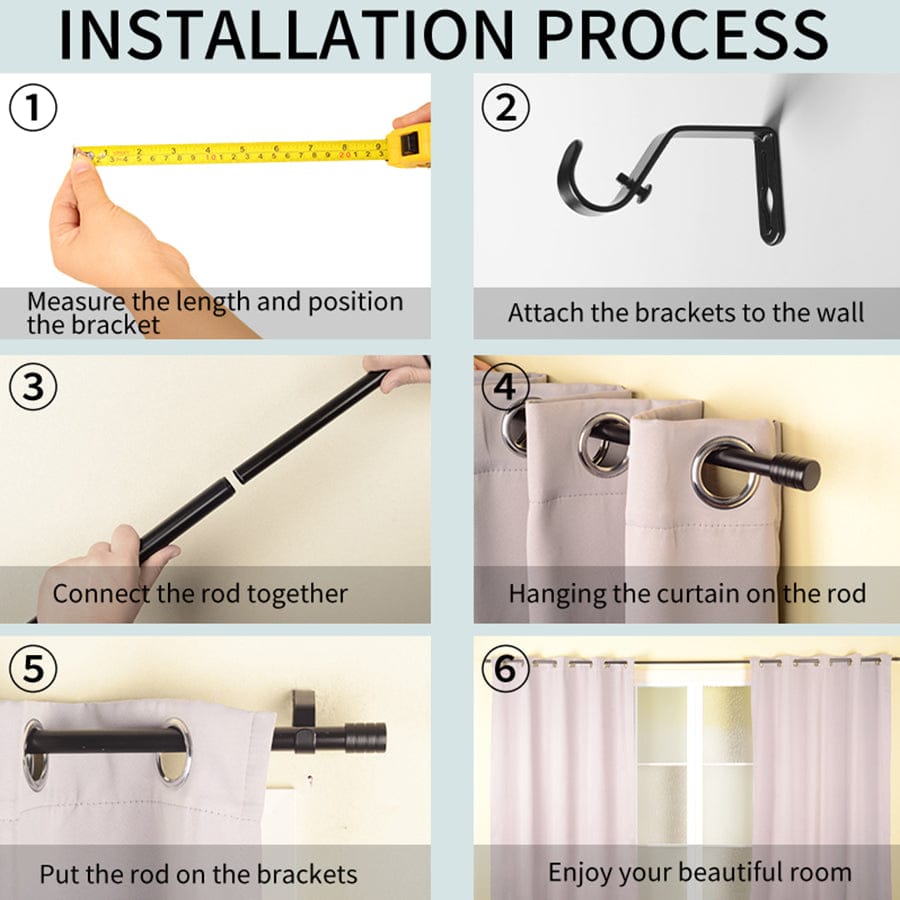 INSTALLATION PROCESS

①

Measure the length and position the bracket

②

Attach the brackets to the wall

③

Connect the rod together

④

Hanging the curtain on the rod

⑤

Put the rod on the brackets

⑥

Enjoy your beautiful room