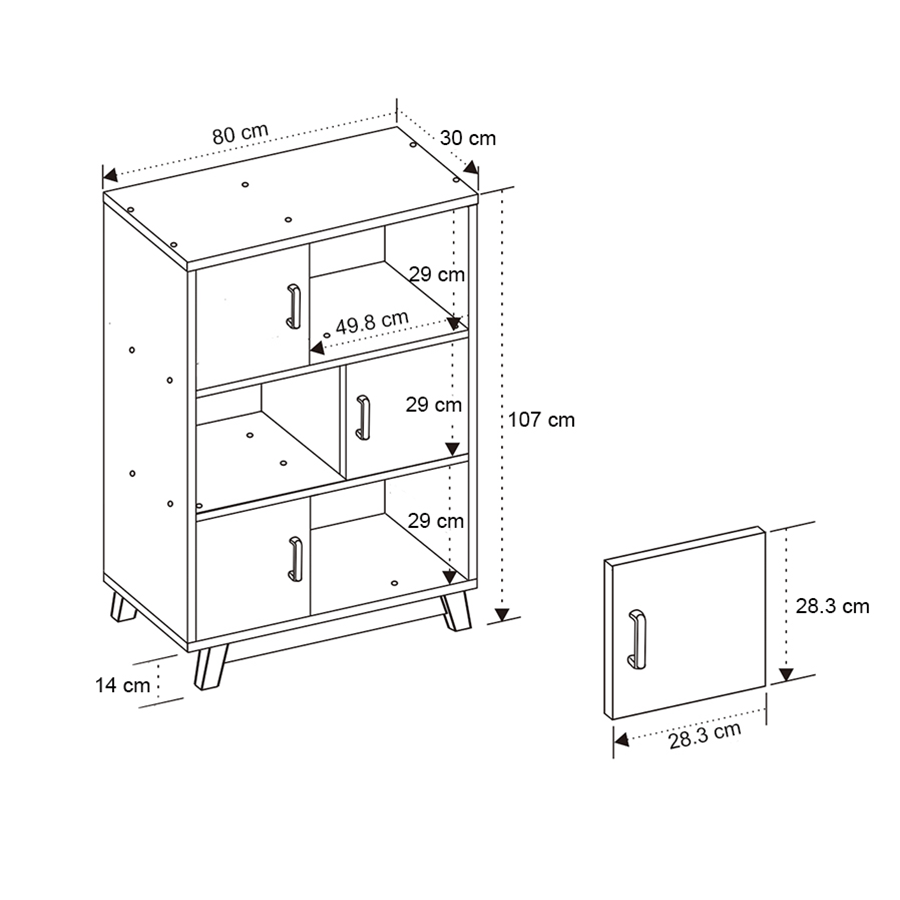 80 cm
30 cm
29 cm
49.8 cm
29 cm
107 cm
29 cm
14 cm
28.3 cm
28.3 cm