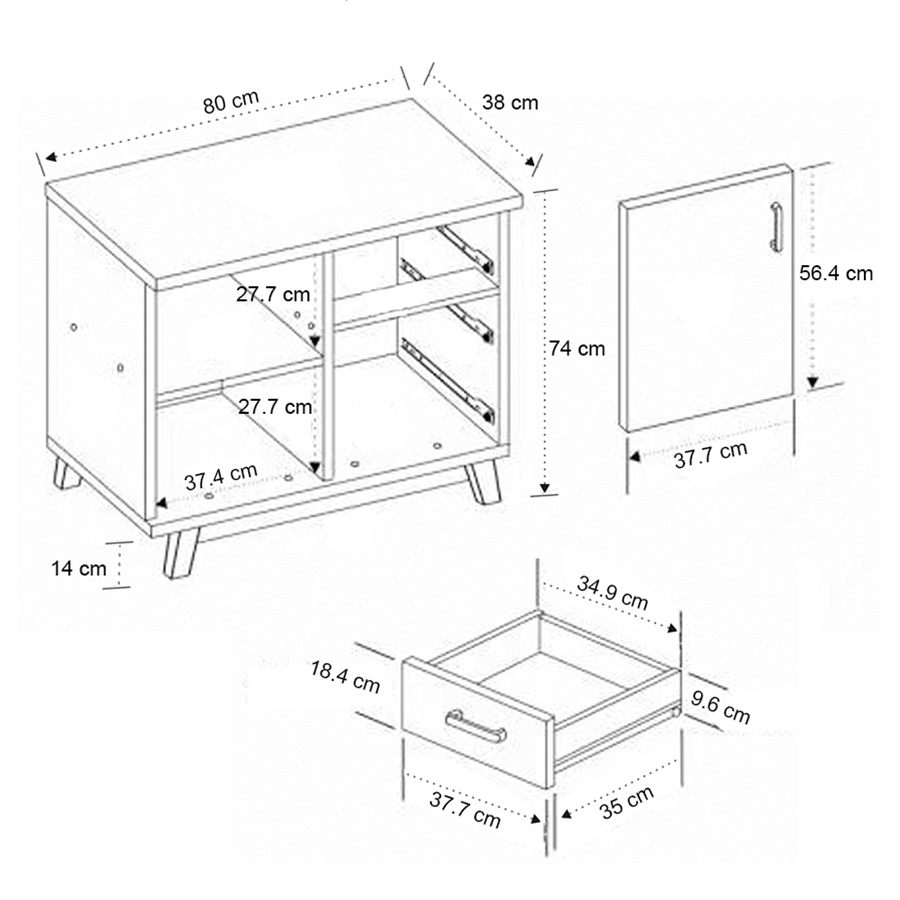 80 cm
38 cm
27.7 cm
27.7 cm
37.4 cm
74 cm
14 cm
56.4 cm
37.7 cm
34.9 cm
18.4 cm
9.6 cm
37.7 cm
35 cm