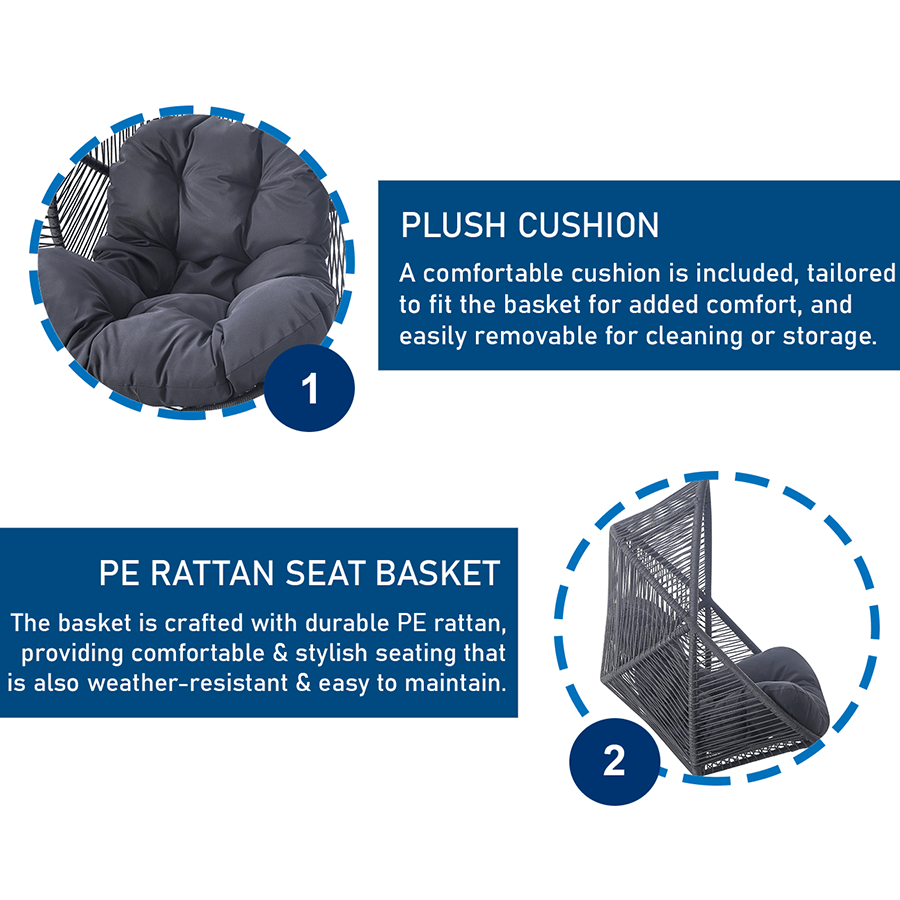 1

PLUSH CUSHION

A comfortable cushion is included, tailored to fit the basket for added comfort, and easily removable for cleaning or storage.

PE RATTAN SEAT BASKET

The basket is crafted with durable PE rattan, providing comfortable & stylish seating that is also weather-resistant & easy to maintain.

2