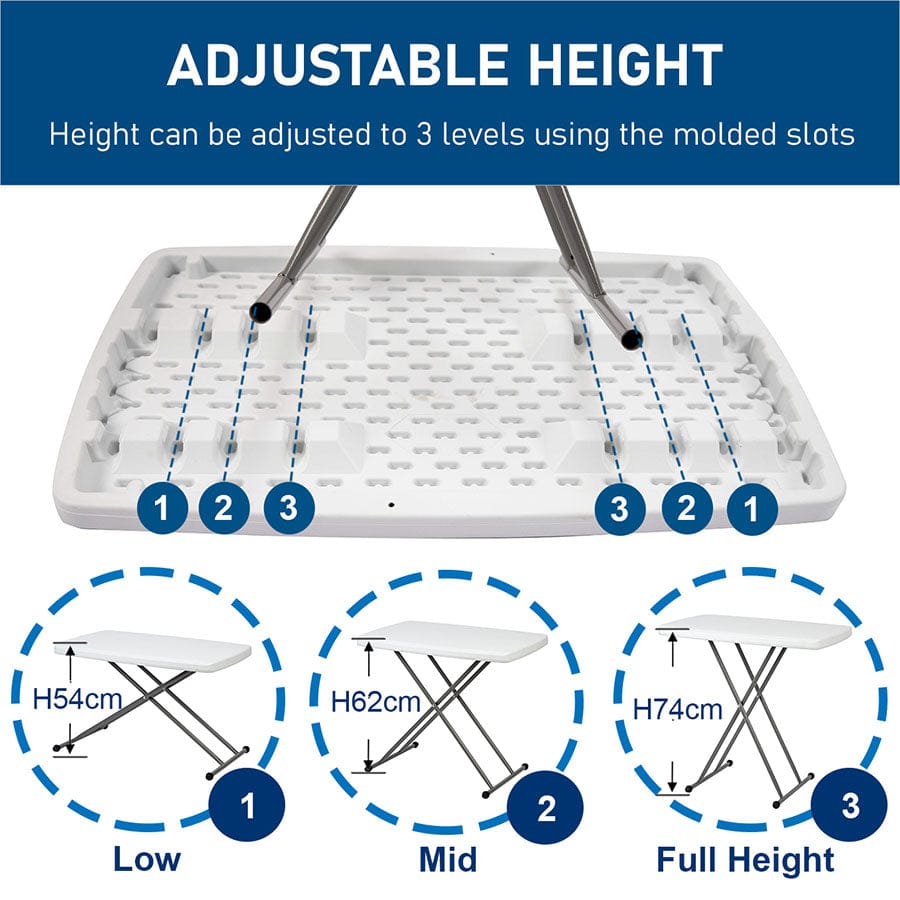 ADJUSTABLE HEIGHT

Height can be adjusted to 3 levels using the molded slots

1 2 3 3 2 1

H54cm

1

Low

H62cm

2

Mid

H74cm

3

Full Height