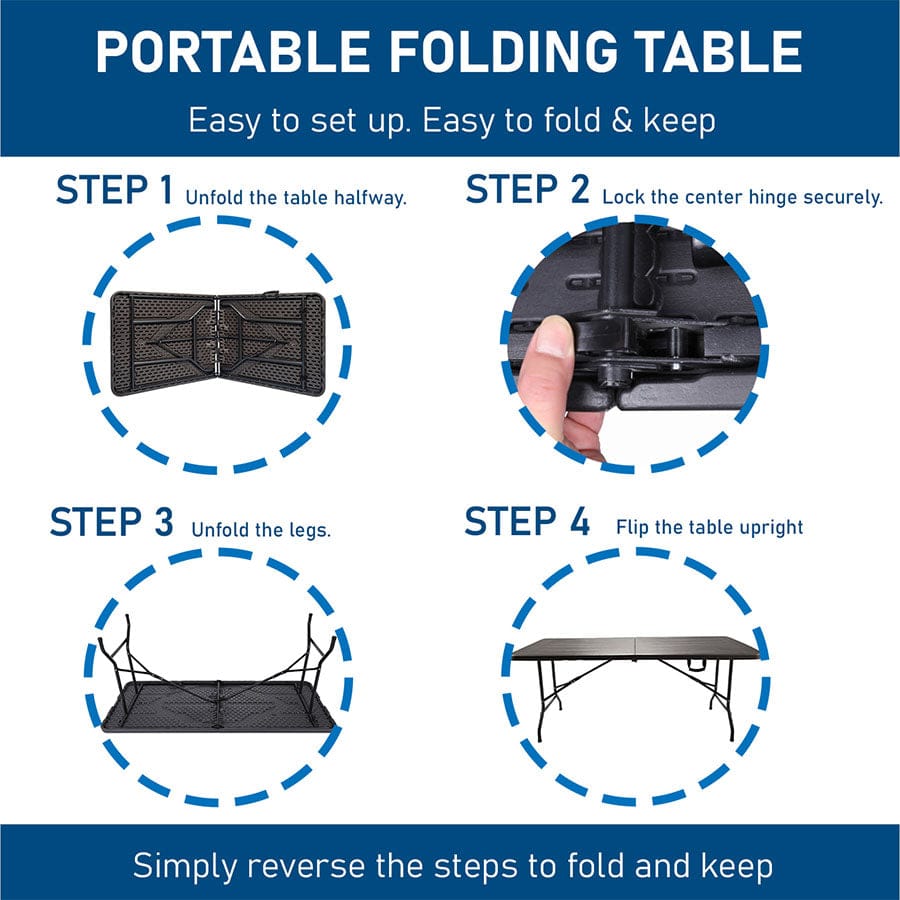 PORTABLE FOLDING TABLE

Easy to set up. Easy to fold & keep

STEP 1 Unfold the table halfway.

STEP 2 Lock the center hinge securely.

STEP 3 Unfold the legs.

STEP 4 Flip the table upright

Simply reverse the steps to fold and keep