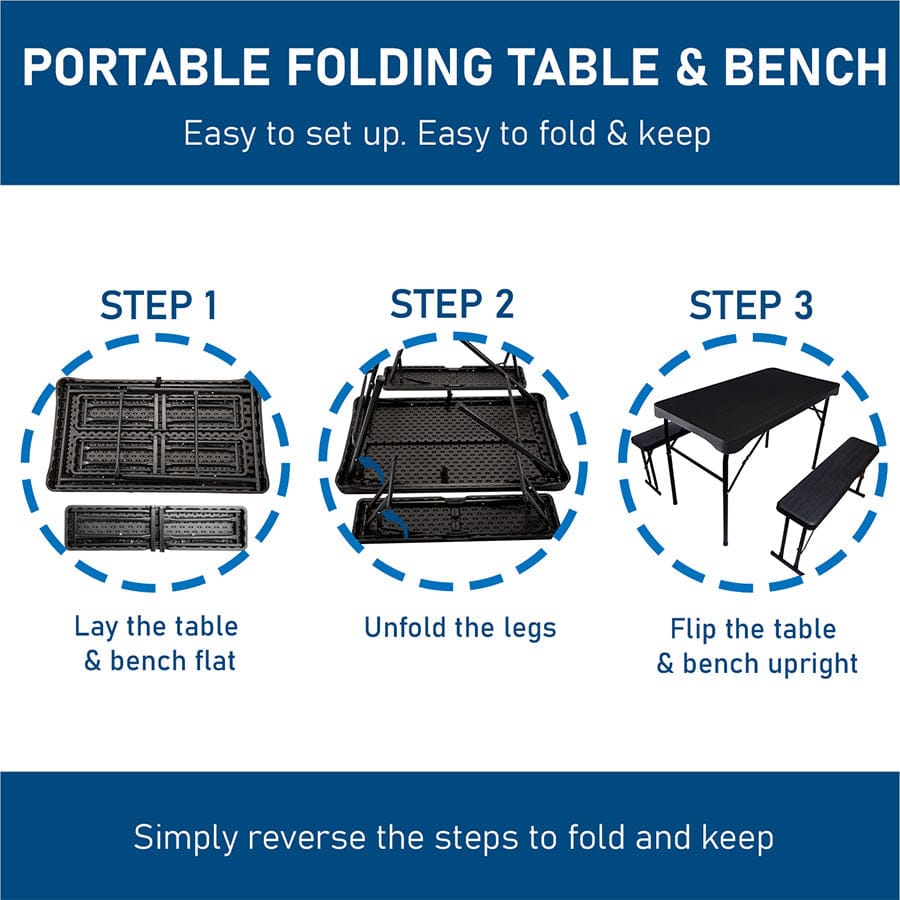 PORTABLE FOLDING TABLE & BENCH

Easy to set up. Easy to fold & keep

STEP 1

Lay the table & bench flat

STEP 2

Unfold the legs

STEP 3

Flip the table & bench upright

Simply reverse the steps to fold and keep