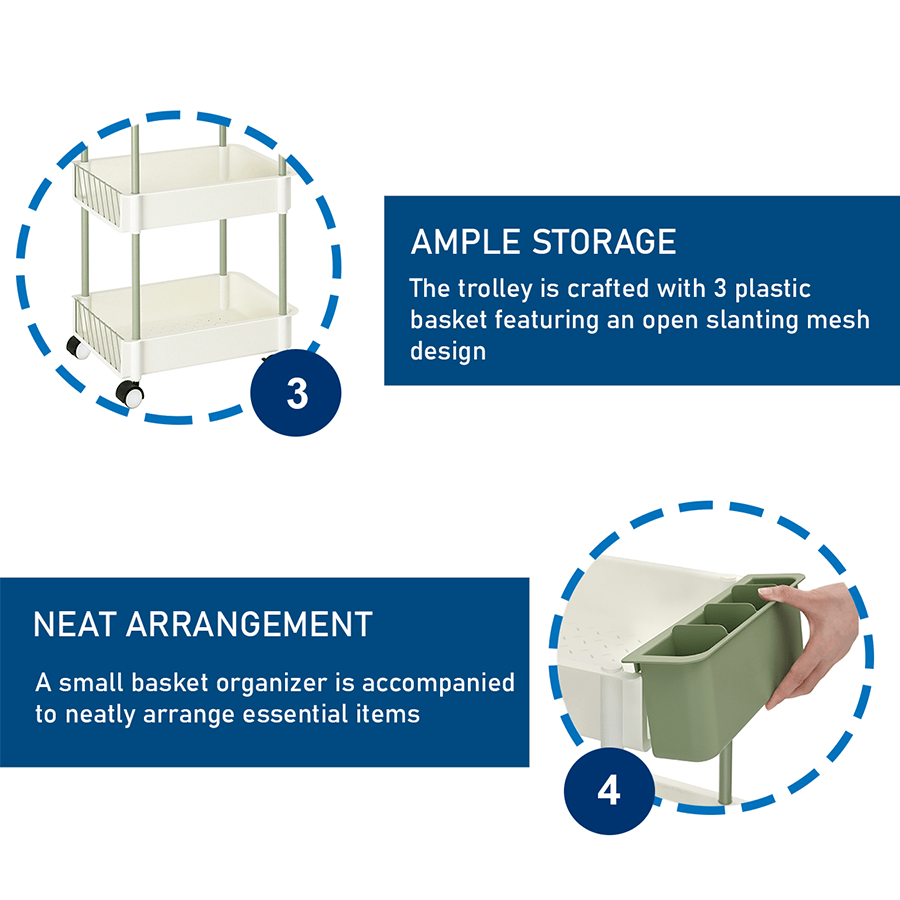 3

AMPLE STORAGE

The trolley is crafted with 3 plastic basket featuring an open slanting mesh design

NEAT ARRANGEMENT

A small basket organizer is accompanied to neatly arrange essential items

4