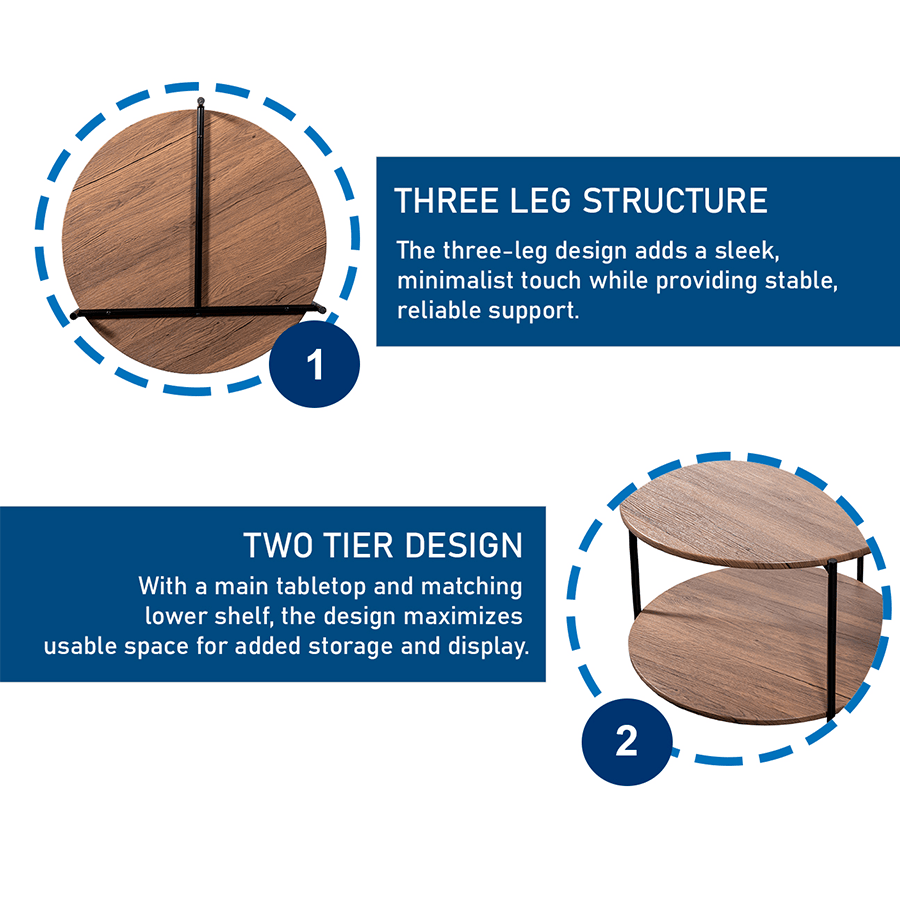 1

THREE LEG STRUCTURE

The three-leg design adds a sleek, minimalist touch while providing stable, reliable support.

TWO TIER DESIGN

With a main tabletop and matching lower shelf, the design maximizes usable space for added storage and display.

2