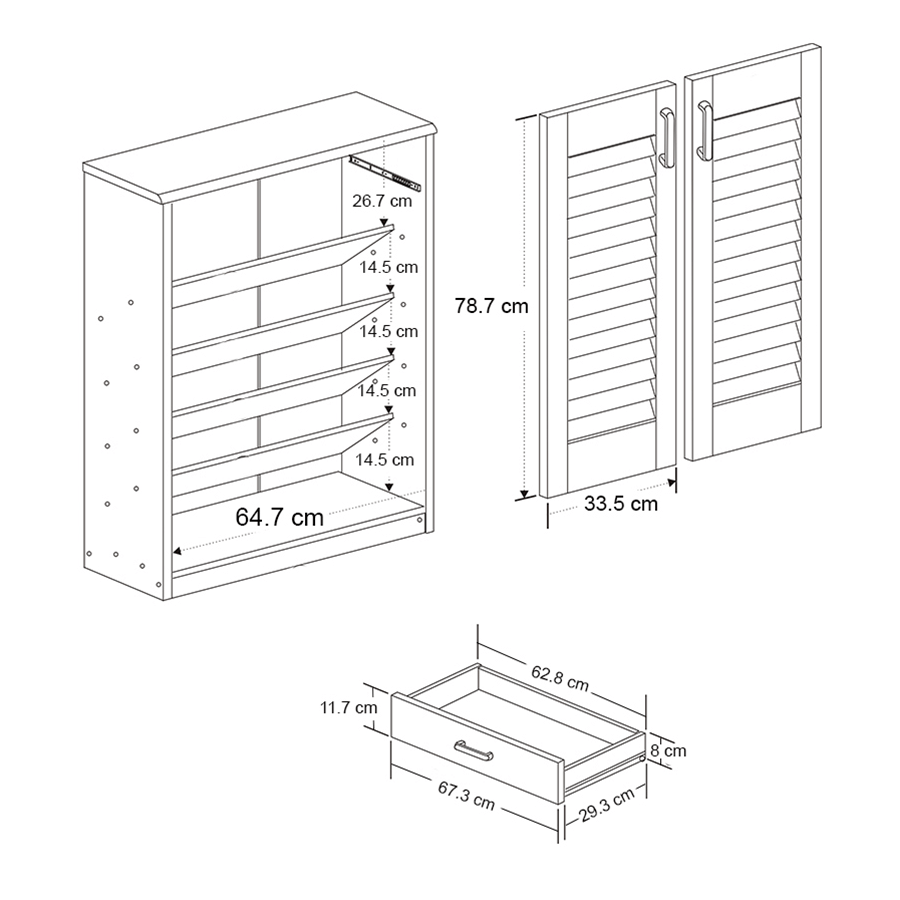 26.7 cm
14.5 cm
14.5 cm
14.5 cm
14.5 cm
64.7 cm
78.7 cm
33.5 cm
62.8 cm
11.7 cm
8 cm
67.3 cm
29.3 cm