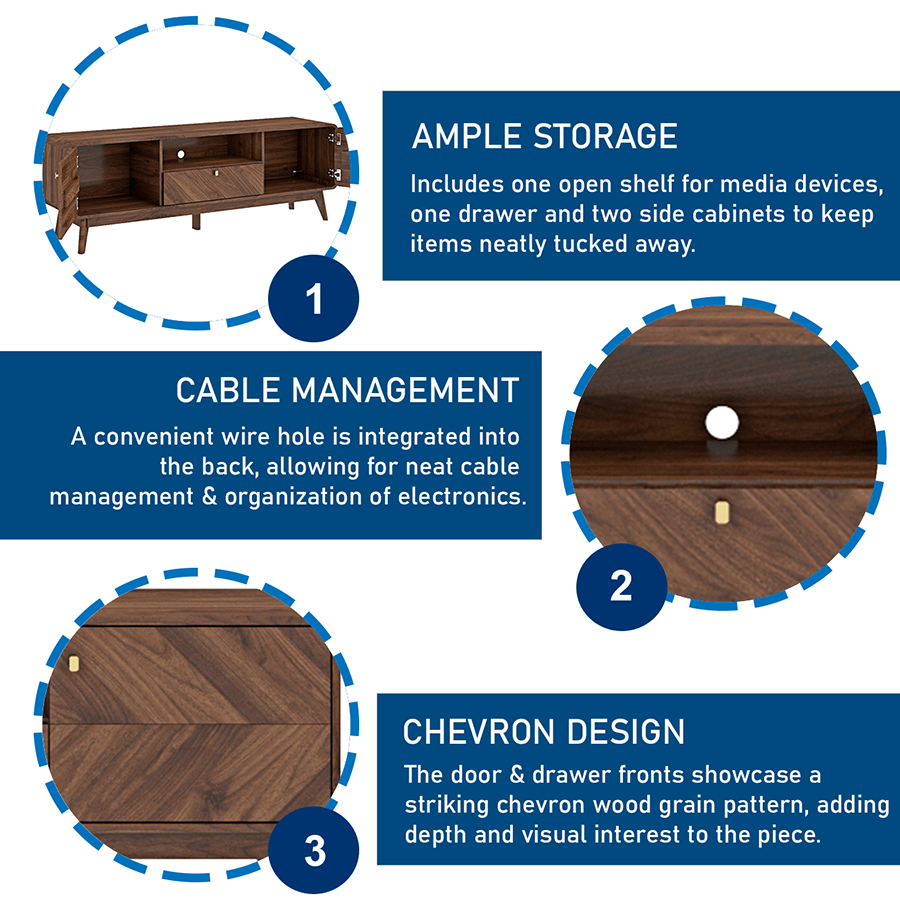 AMPLE STORAGE

Includes one open shelf for media devices, one drawer and two side cabinets to keep items neatly tucked away.

1

CABLE MANAGEMENT

A convenient wire hole is integrated into the back, allowing for neat cable management & organization of electronics.

2

CHEVRON DESIGN

The door & drawer fronts showcase a striking chevron wood grain pattern, adding depth and visual interest to the piece.

3