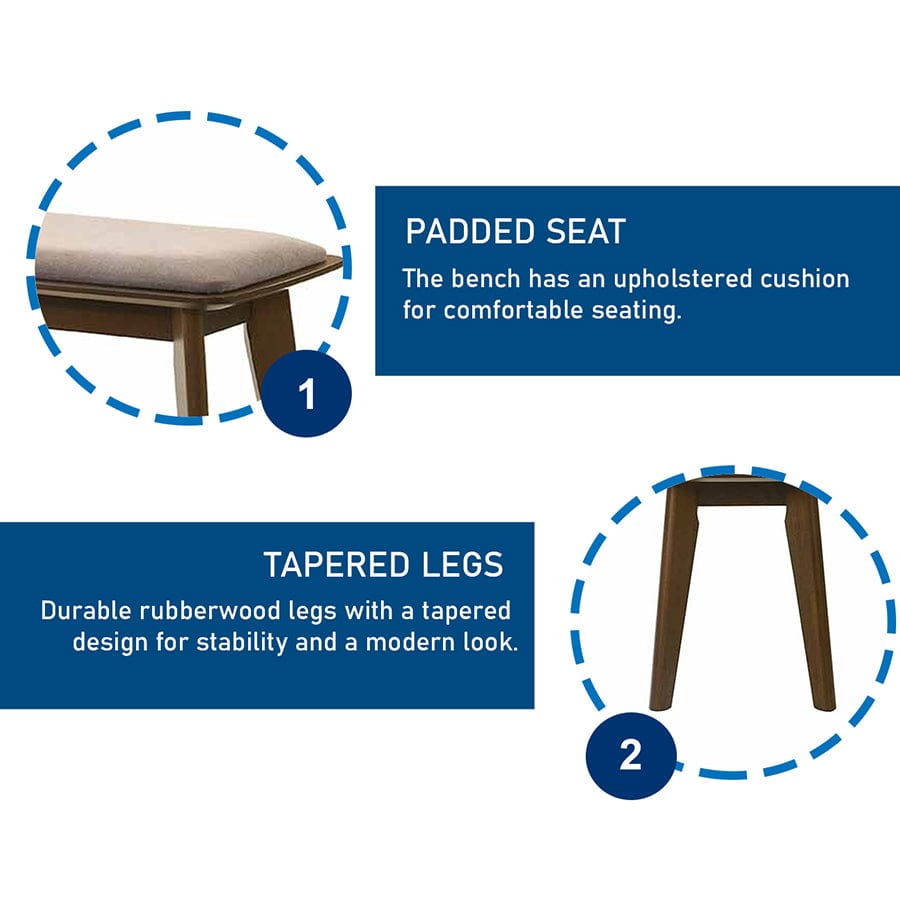 1

PADDED SEAT

The bench has an upholstered cushion for comfortable seating.

TAPERED LEGS

Durable rubberwood legs with a tapered design for stability and a modern look.

2