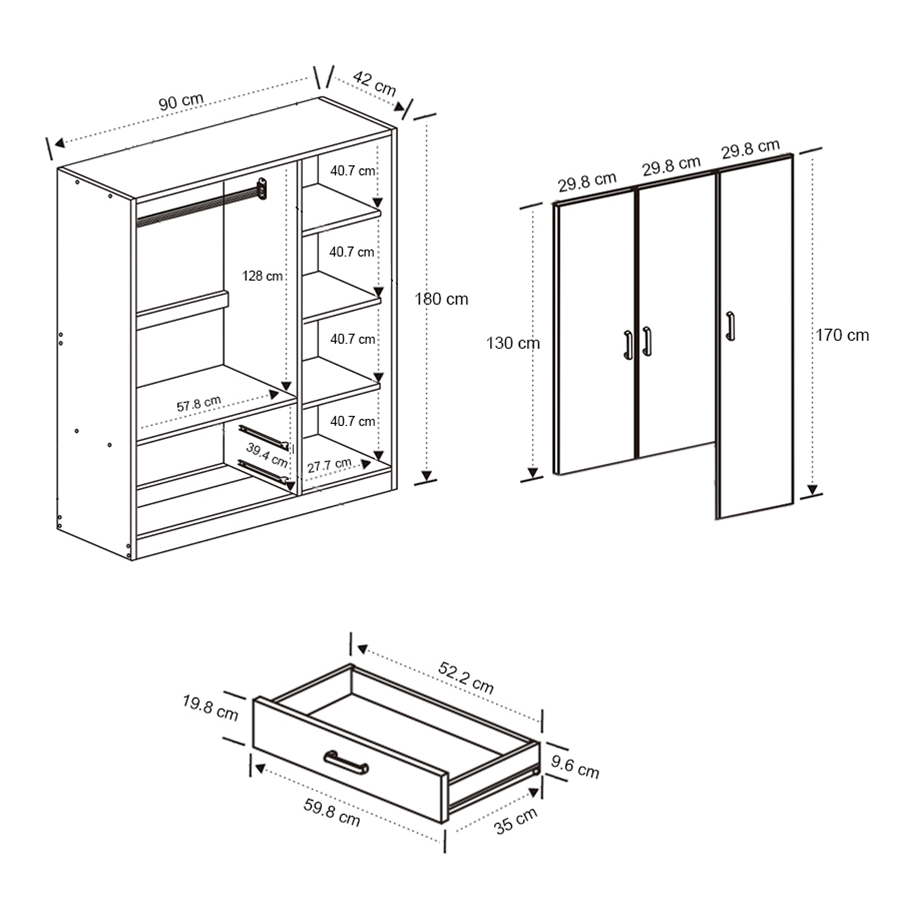 90 cm
42 cm
40.7 cm
40.7 cm
128 cm
180 cm
40.7 cm
57.8 cm
40.7 cm
39.4 cm
27.7 cm

29.8 cm
29.8 cm
29.8 cm
130 cm
170 cm

52.2 cm
19.8 cm
9.6 cm
59.8 cm
35 cm