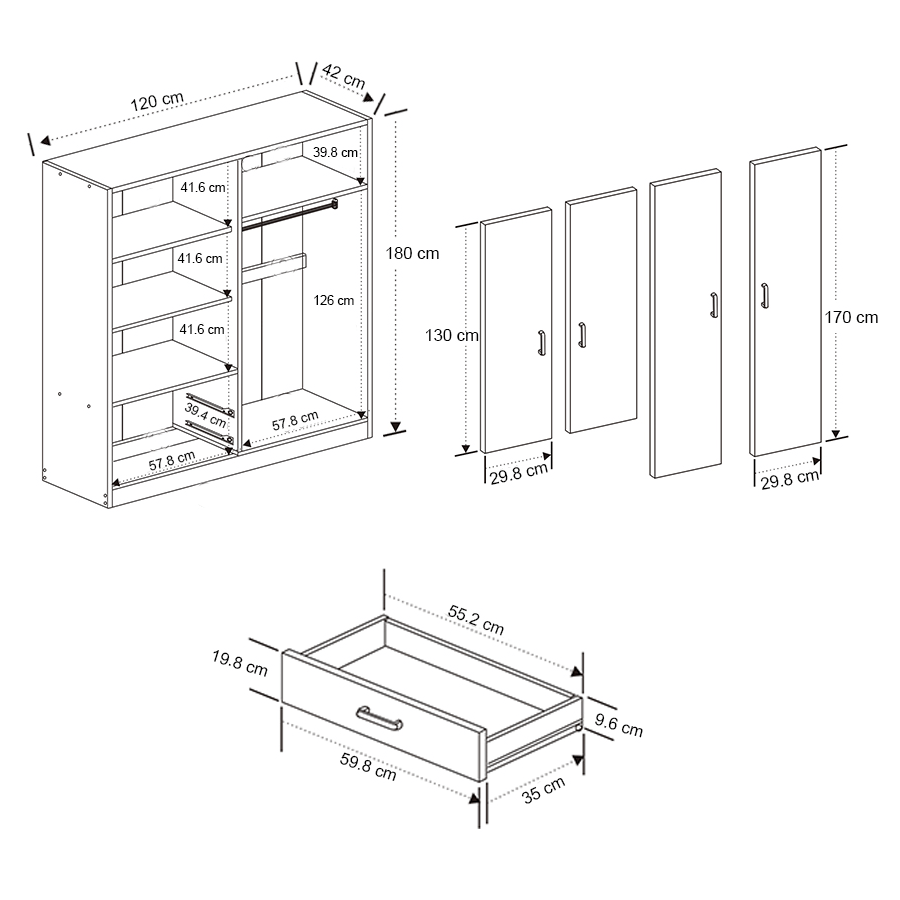 120 cm
42 cm
39.8 cm
41.6 cm
41.6 cm
41.6 cm
126 cm
180 cm
39.4 cm
57.8 cm
57.8 cm
130 cm
29.8 cm
170 cm
29.8 cm
55.2 cm
19.8 cm
9.6 cm
59.8 cm
35 cm