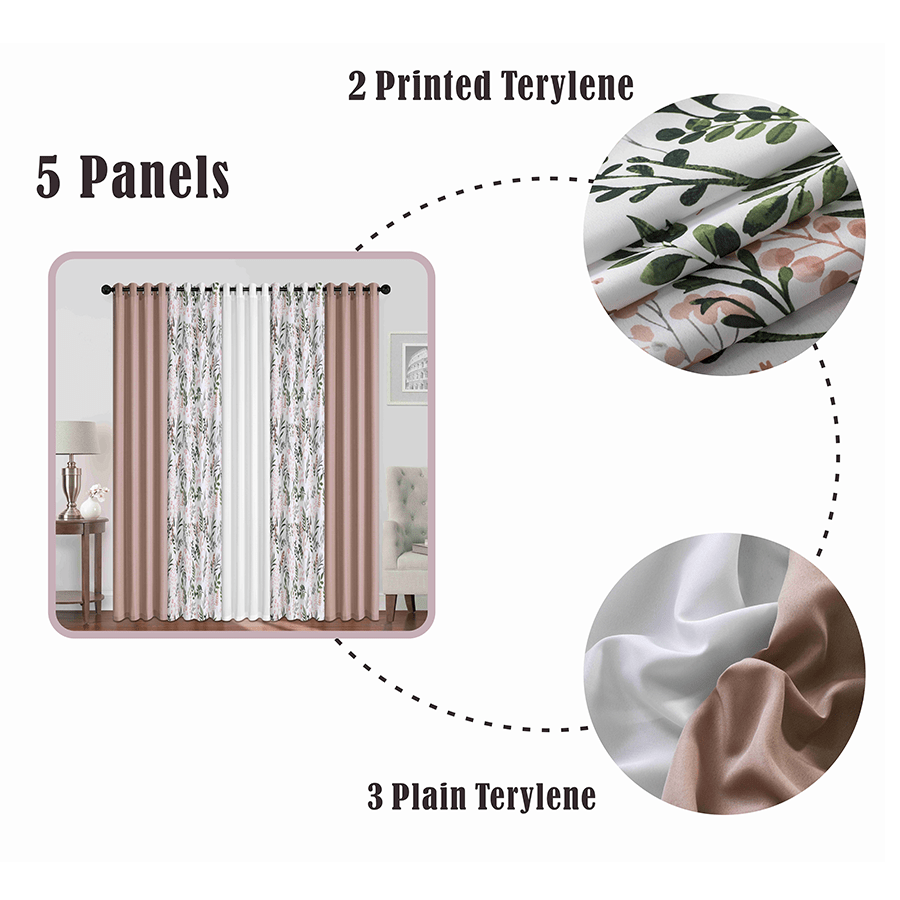 2 Printed Terylene

5 Panels

3 Plain Terylene