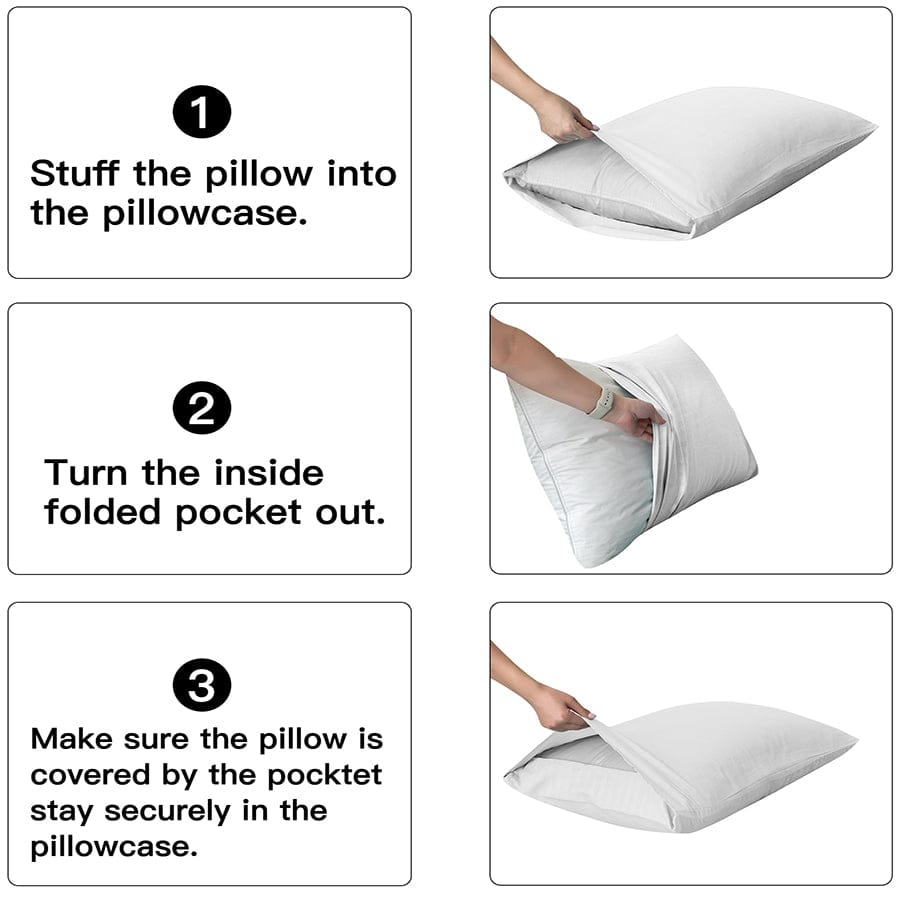 1

Stuff the pillow into the pillowcase.

2

Turn the inside folded pocket out.

3

Make sure the pillow is covered by the pocktet stay securely in the pillowcase.