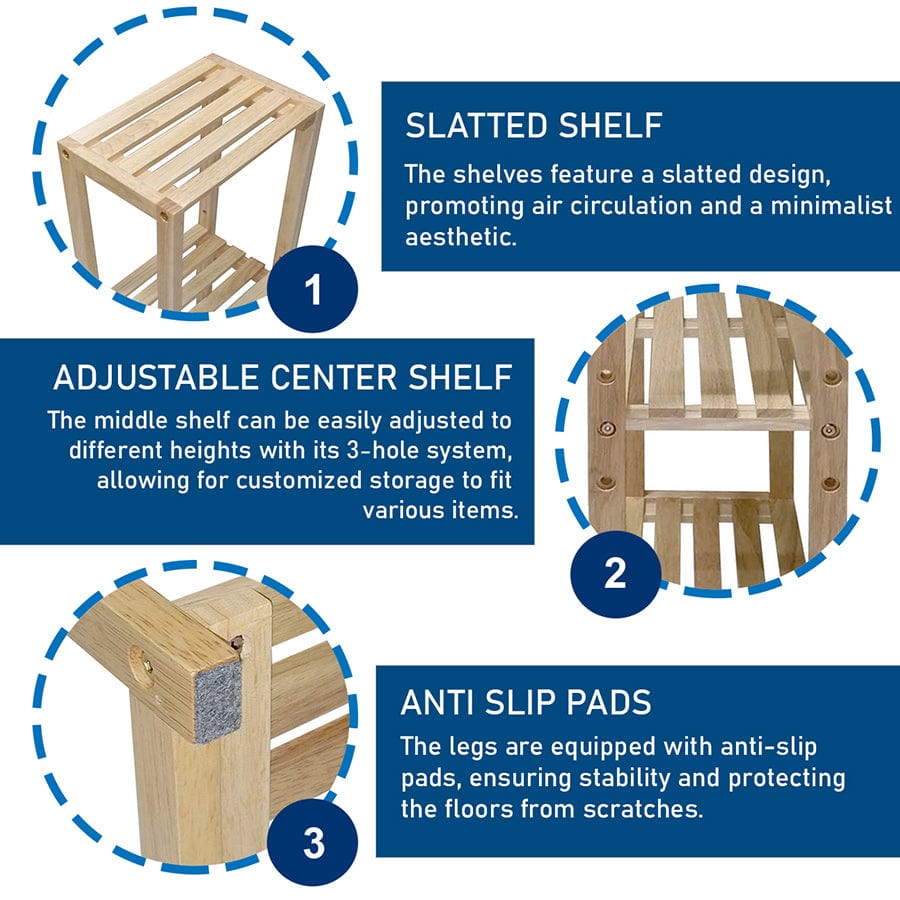 1

SLATTED SHELF

The shelves feature a slatted design, promoting air circulation and a minimalist aesthetic.

ADJUSTABLE CENTER SHELF

The middle shelf can be easily adjusted to different heights with its 3-hole system, allowing for customized storage to fit various items.

2

3

ANTI SLIP PADS

The legs are equipped with anti-slip pads, ensuring stability and protecting the floors from scratches.