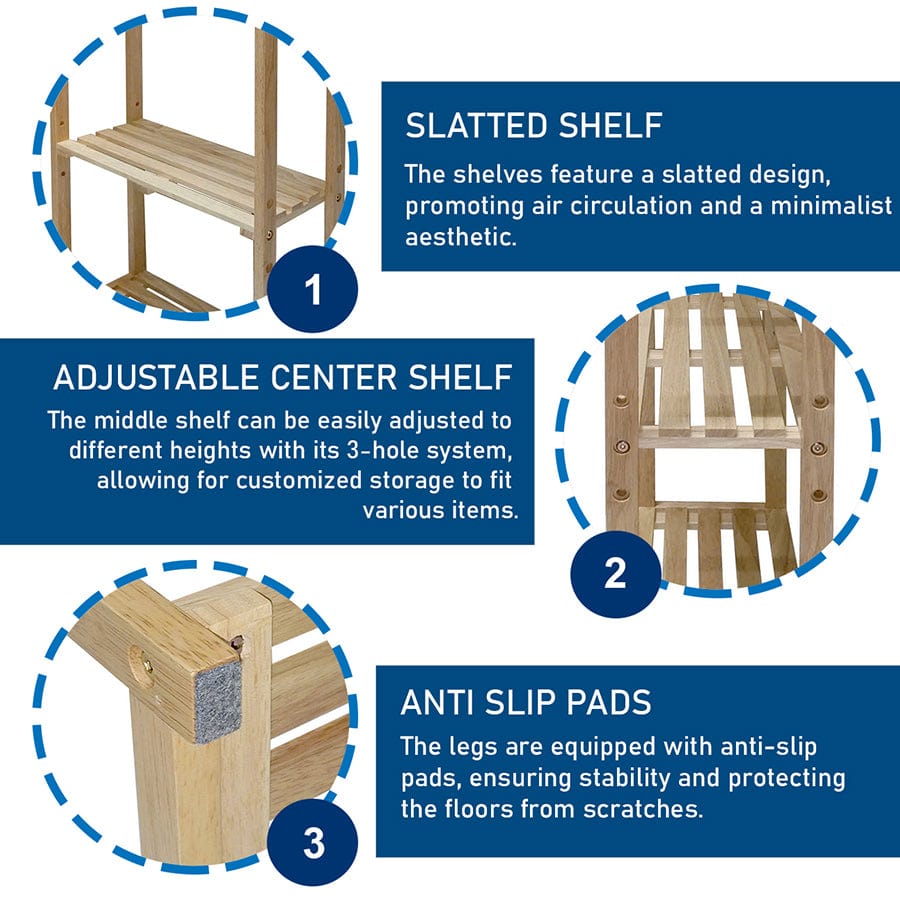 1

SLATTED SHELF

The shelves feature a slatted design, promoting air circulation and a minimalist aesthetic.

ADJUSTABLE CENTER SHELF

The middle shelf can be easily adjusted to different heights with its 3-hole system, allowing for customized storage to fit various items.

2

3

ANTI SLIP PADS

The legs are equipped with anti-slip pads, ensuring stability and protecting the floors from scratches.