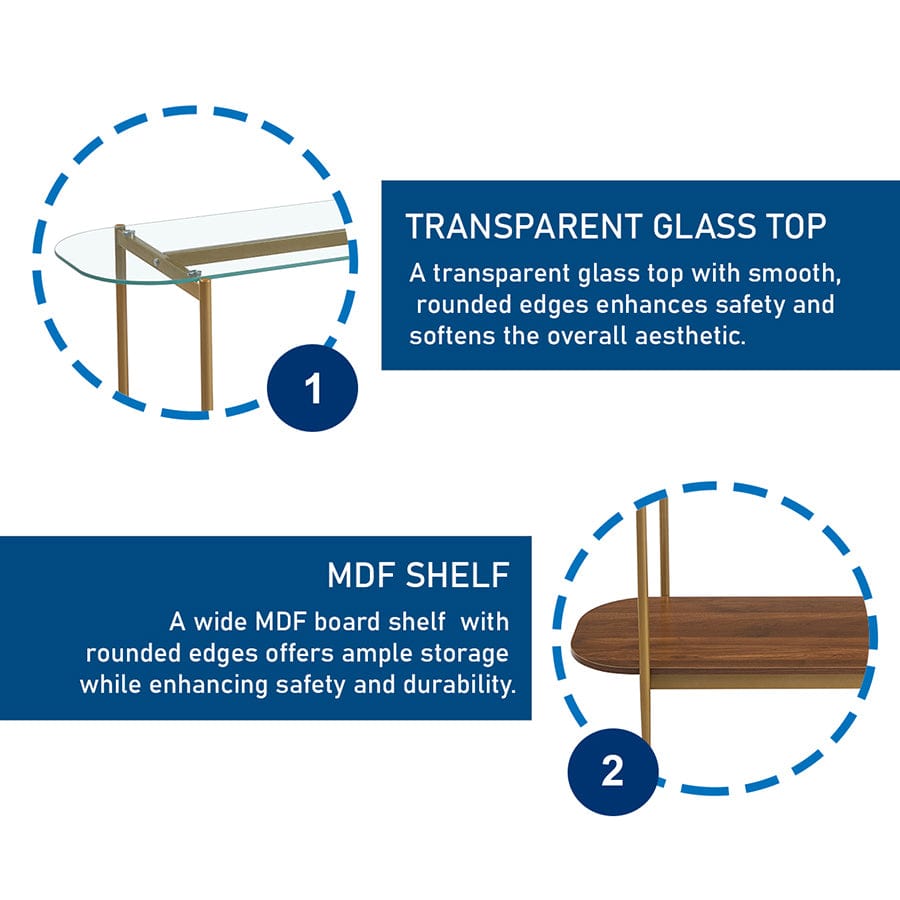 1

TRANSPARENT GLASS TOP

A transparent glass top with smooth, rounded edges enhances safety and softens the overall aesthetic.

MDF SHELF

A wide MDF board shelf with rounded edges offers ample storage while enhancing safety and durability.

2